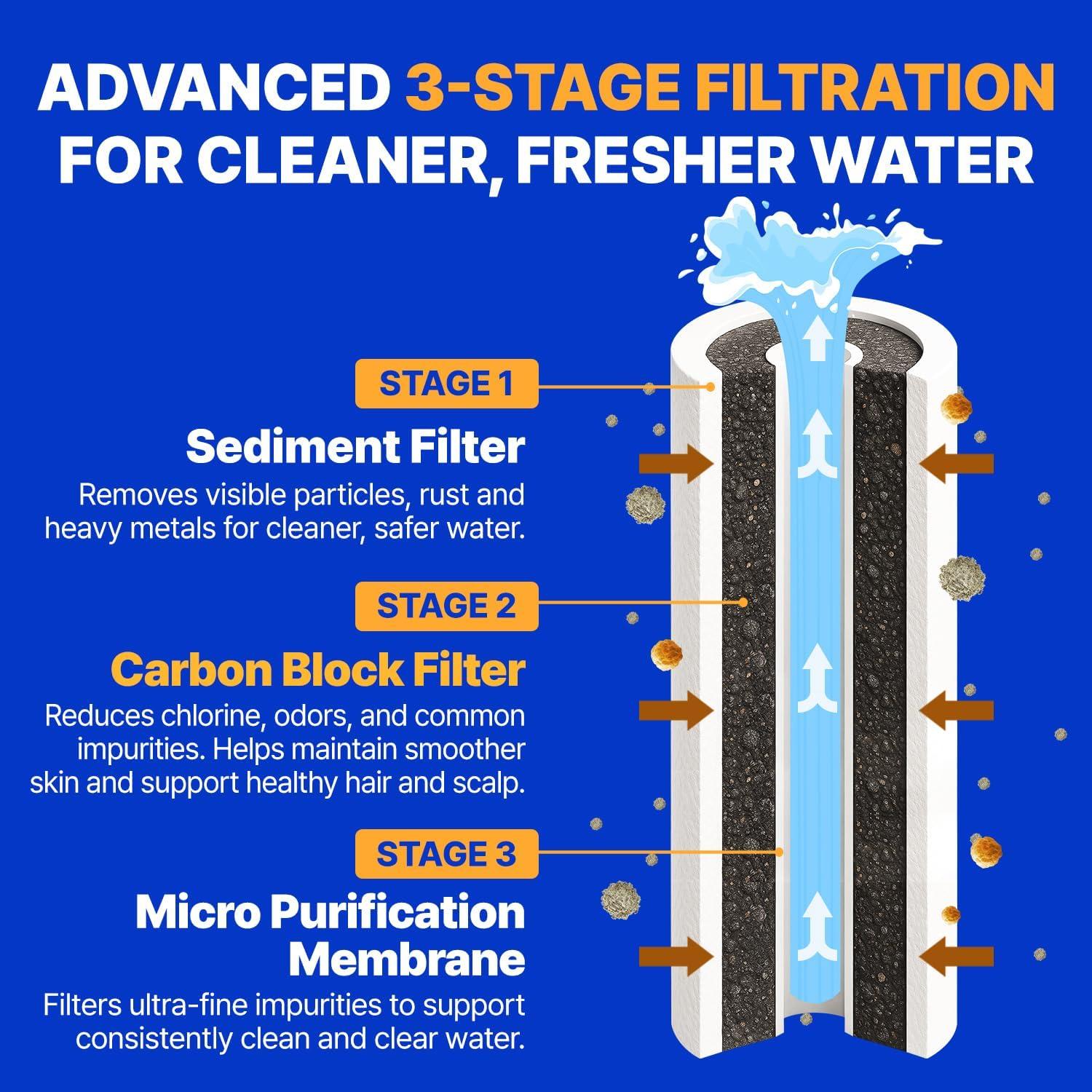 ADVANCED 3-STAGE FILTRATION FOR CLEANER, FRESHER WATER

STAGE 1

Sediment Filter

Removes visible particles, rust and heavy metals for cleaner, safer water.

STAGE 2

Carbon Block Filter

Reduces chlorine, odors, and common impurities. Helps maintain smoother skin and support healthy hair and scalp.

STAGE 3

Micro Purification Membrane

Filters ultra-fine impurities to support consistently clean and clear water.