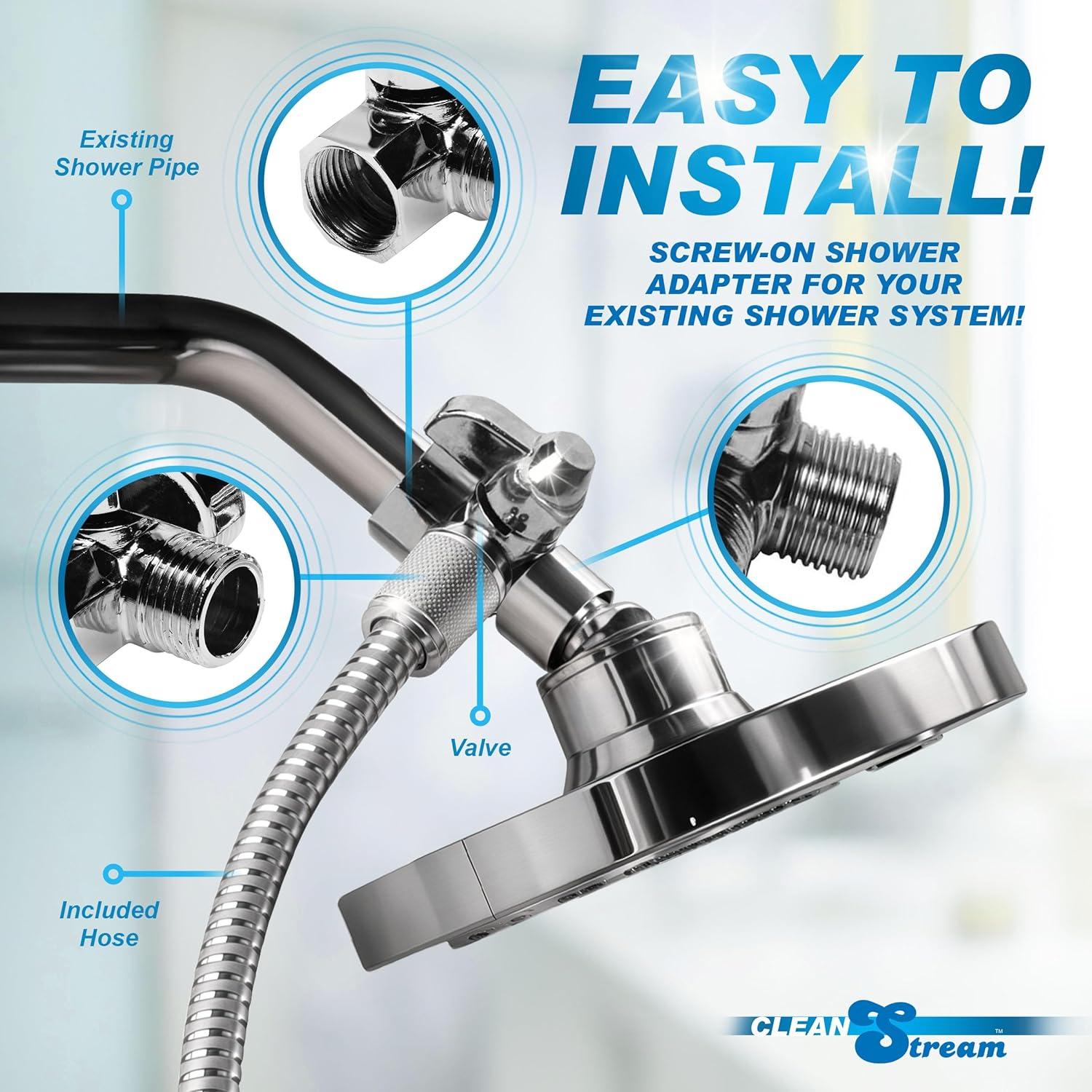 EASY TO INSTALL!

SCREW-ON SHOWER ADAPTER FOR YOUR EXISTING SHOWER SYSTEM!

Existing Shower Pipe

Valve

Included Hose

CLEAN Stream™