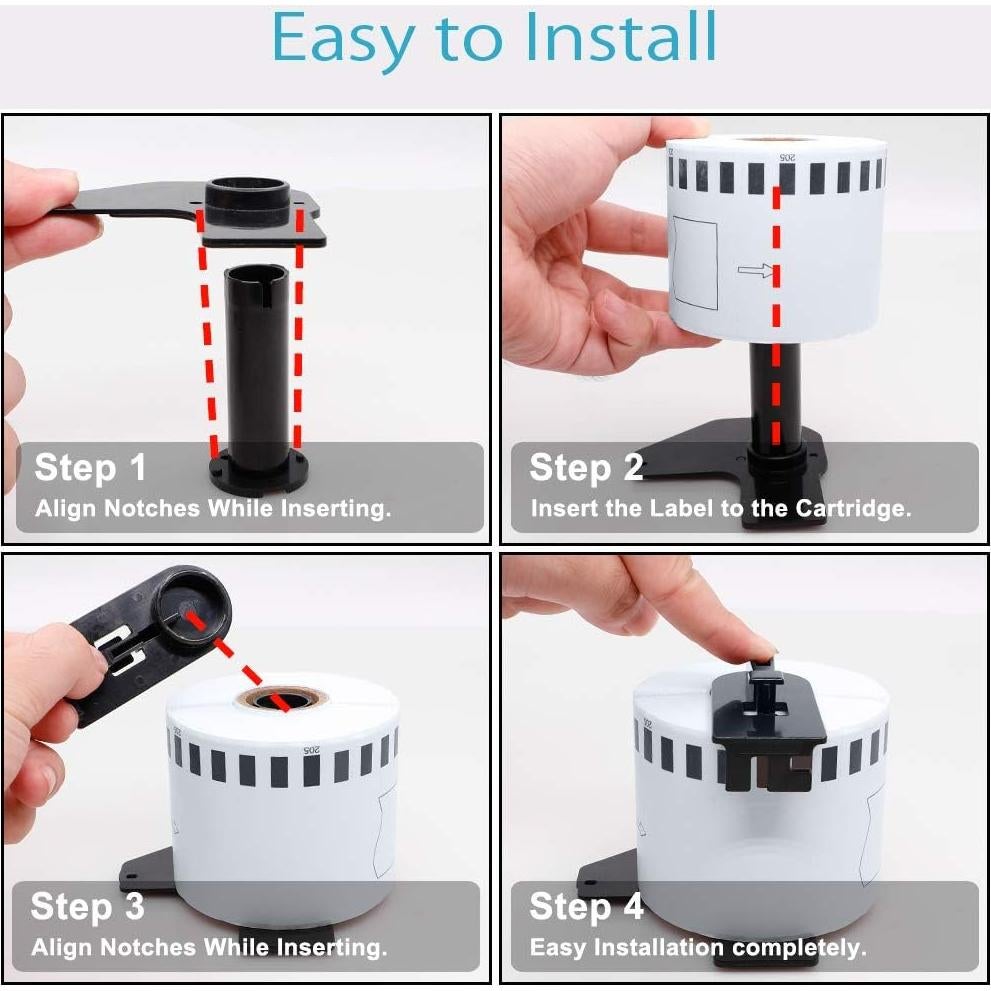 Easy to Install

Step 1
Align Notches While Inserting.

205

Step 2
Insert the Label to the Cartridge.

205

Step 3
Align Notches While Inserting.

Step 4
Easy Installation completely.