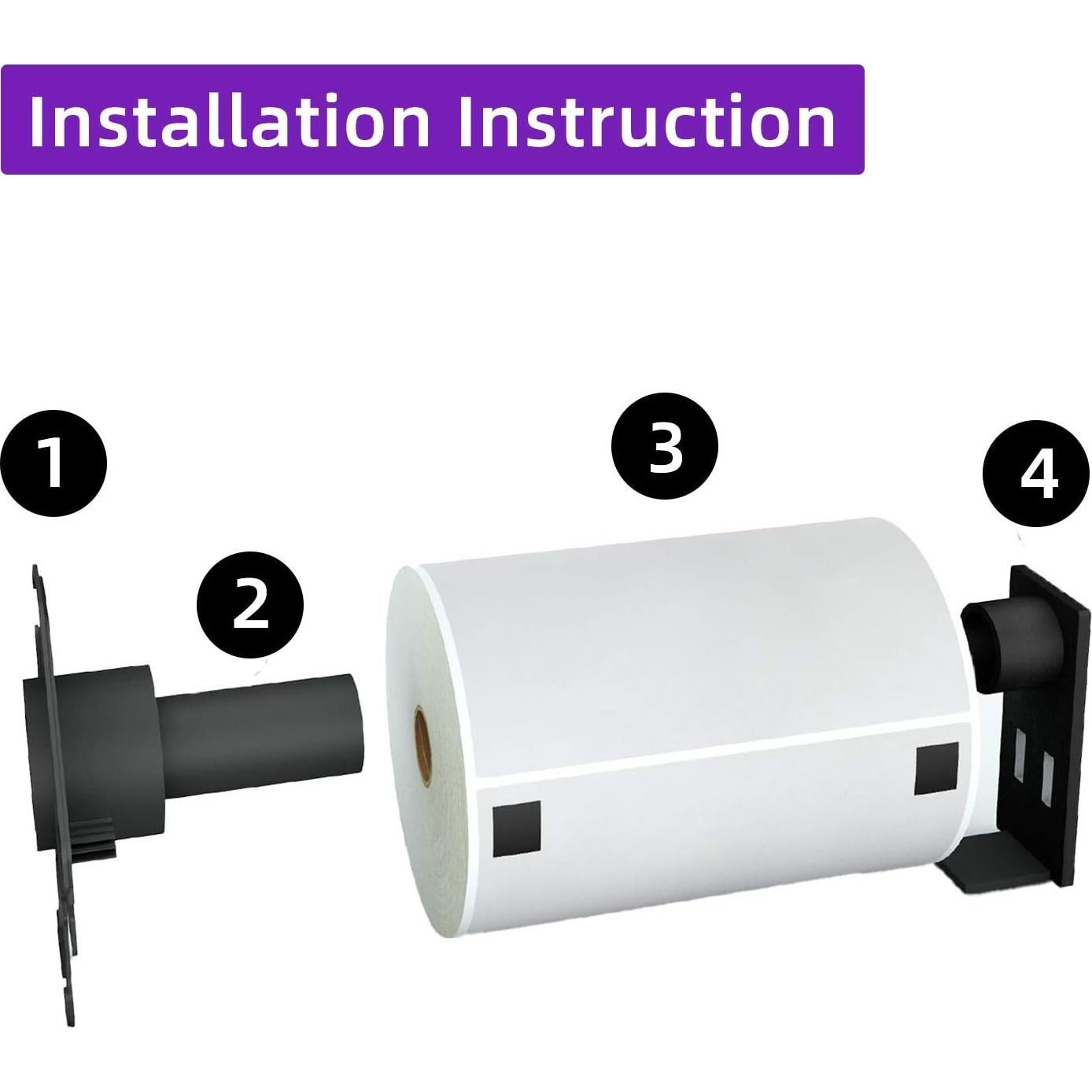 Installation Instruction

1

2

3

4