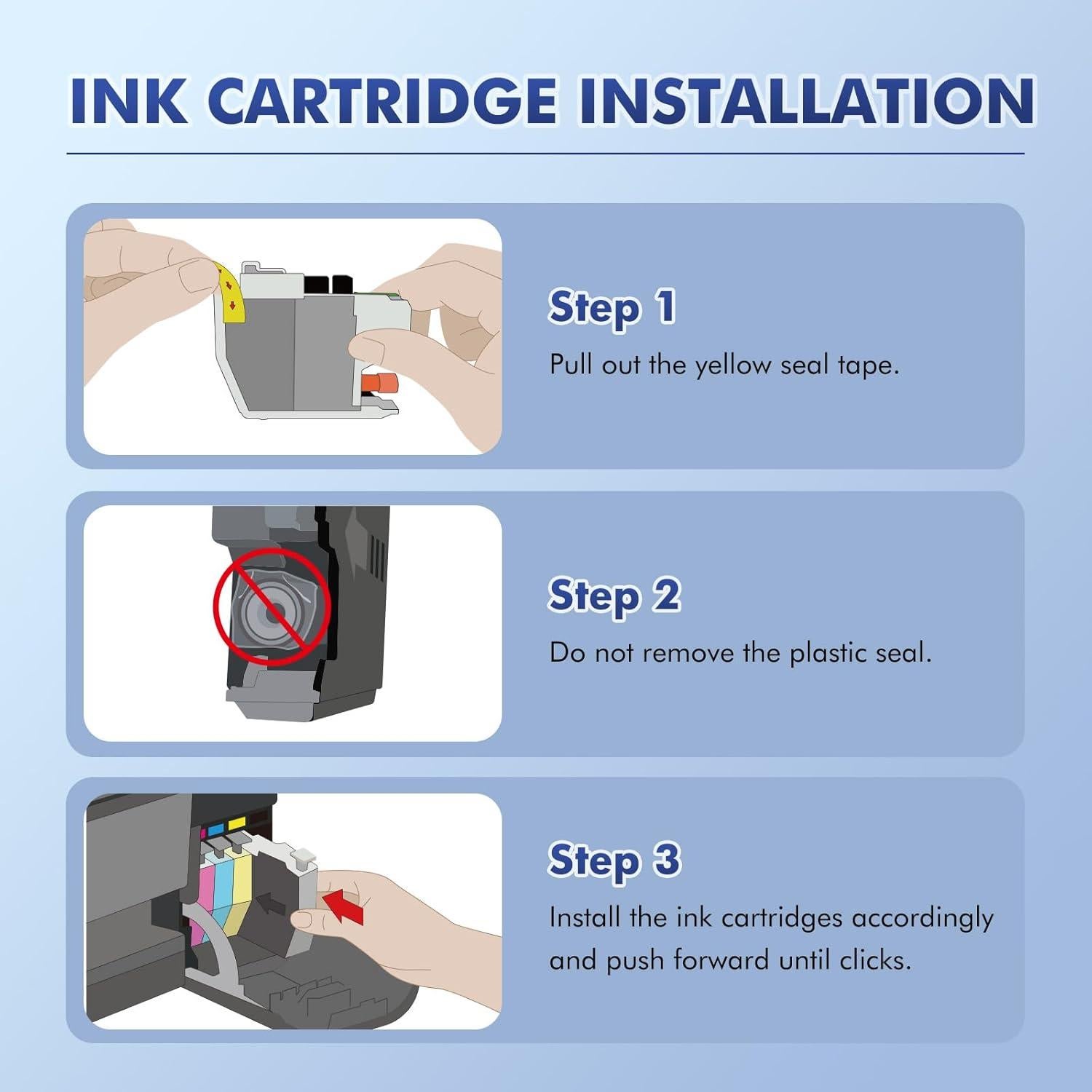 INK CARTRIDGE INSTALLATION

Step 1
Pull out the yellow seal tape.

Step 2
Do not remove the plastic seal.

Step 3
Install the ink cartridges accordingly and push forward until clicks.