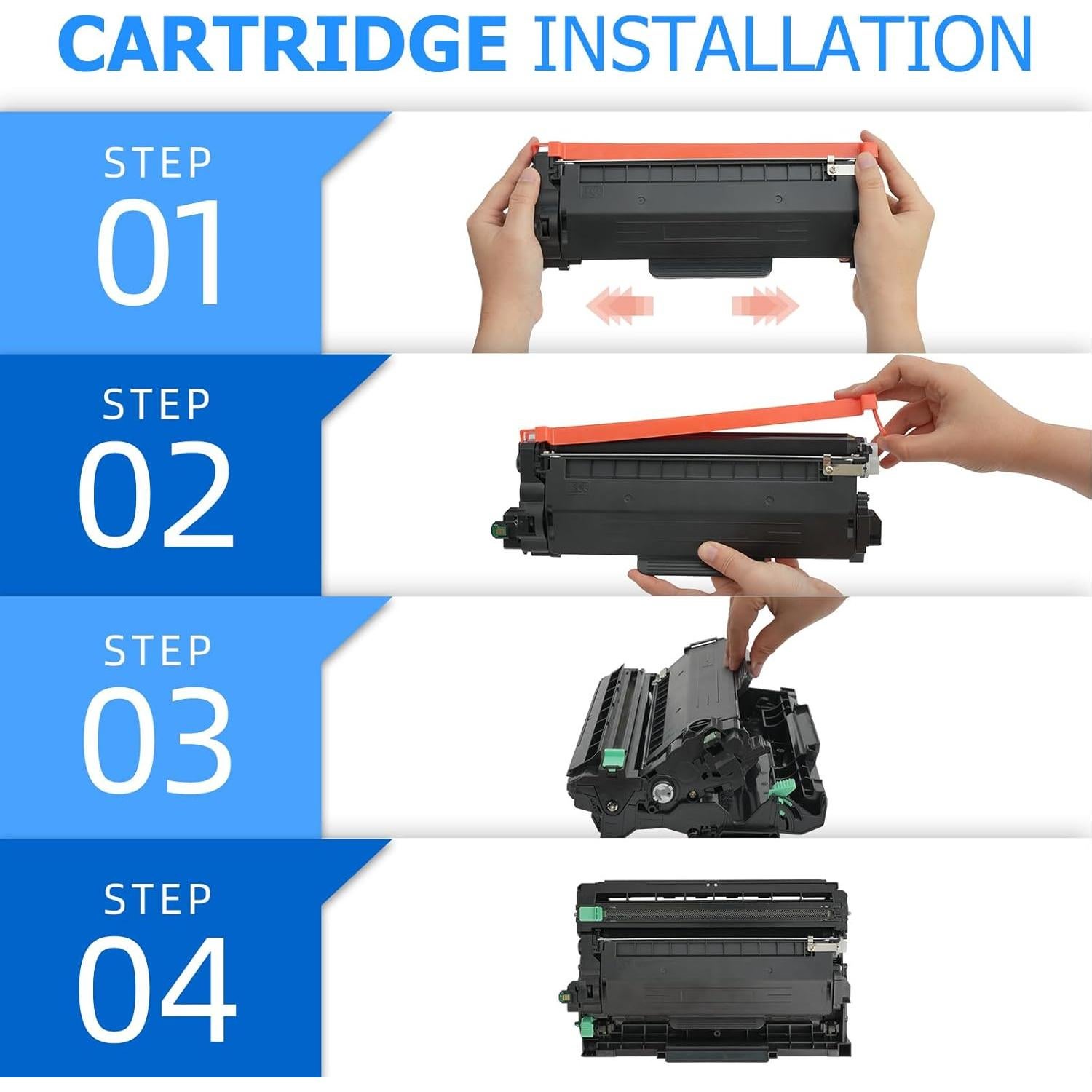 CARTRIDGE INSTALLATION

STEP
01

STEP
02

STEP
03

STEP
04