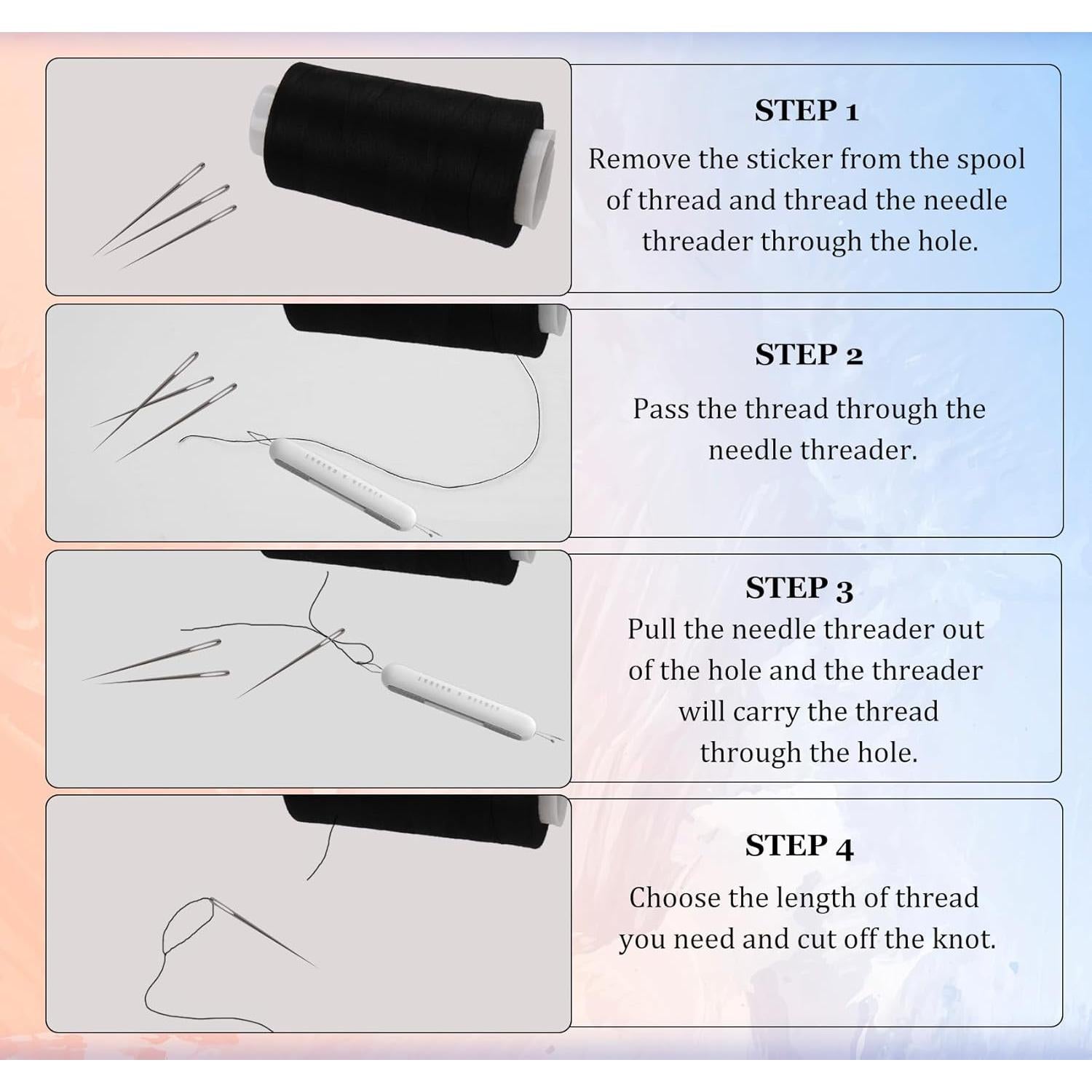 STEP 1
Remove the sticker from the spool of thread and thread the needle threader through the hole.

STEP 2
Pass the thread through the needle threader.

STEP 3
Pull the needle threader out of the hole and the threader will carry the thread through the hole.

STEP 4
Choose the length of thread you need and cut off the knot.