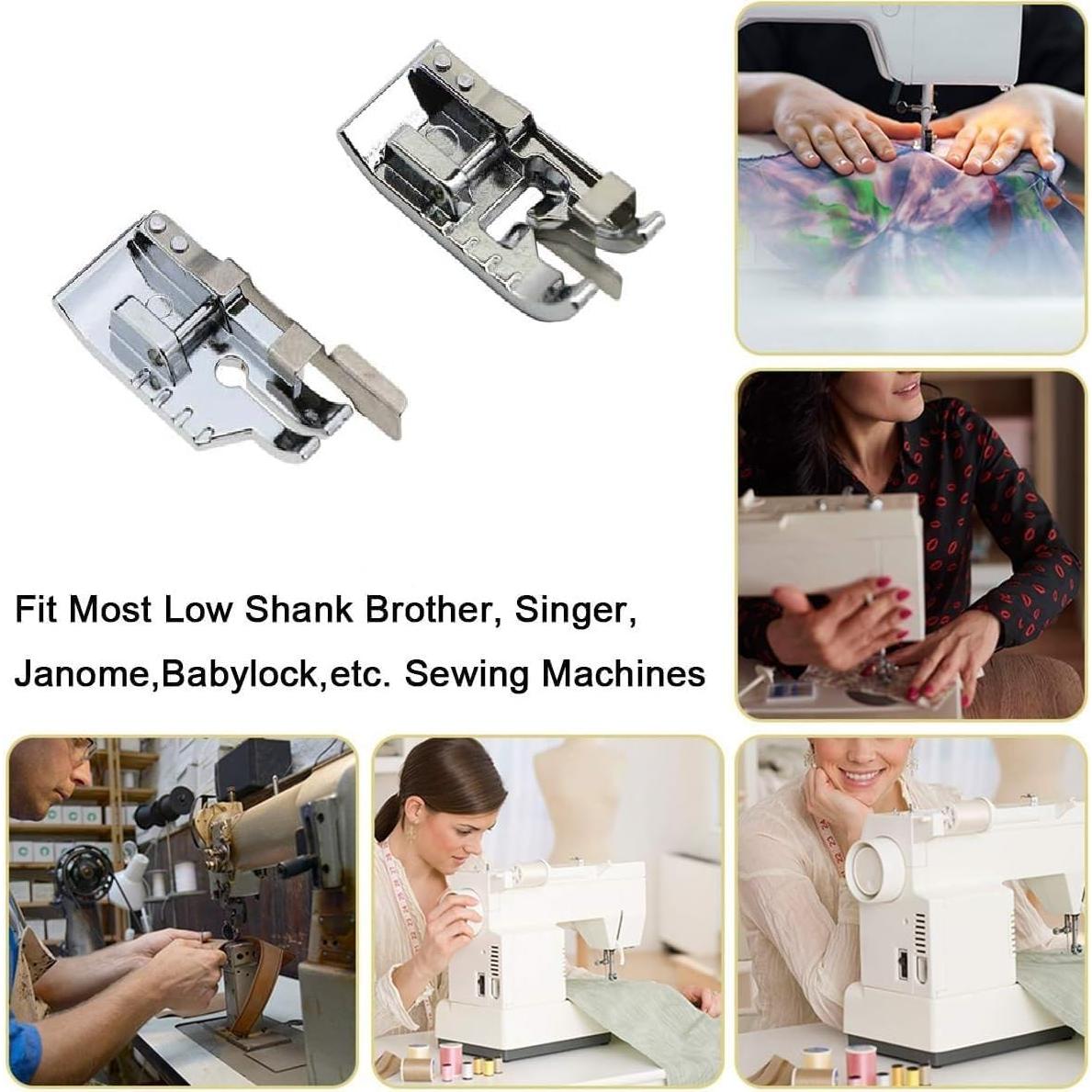 Fit Most Low Shank Brother, Singer, Janome,Babylock,etc. Sewing Machines