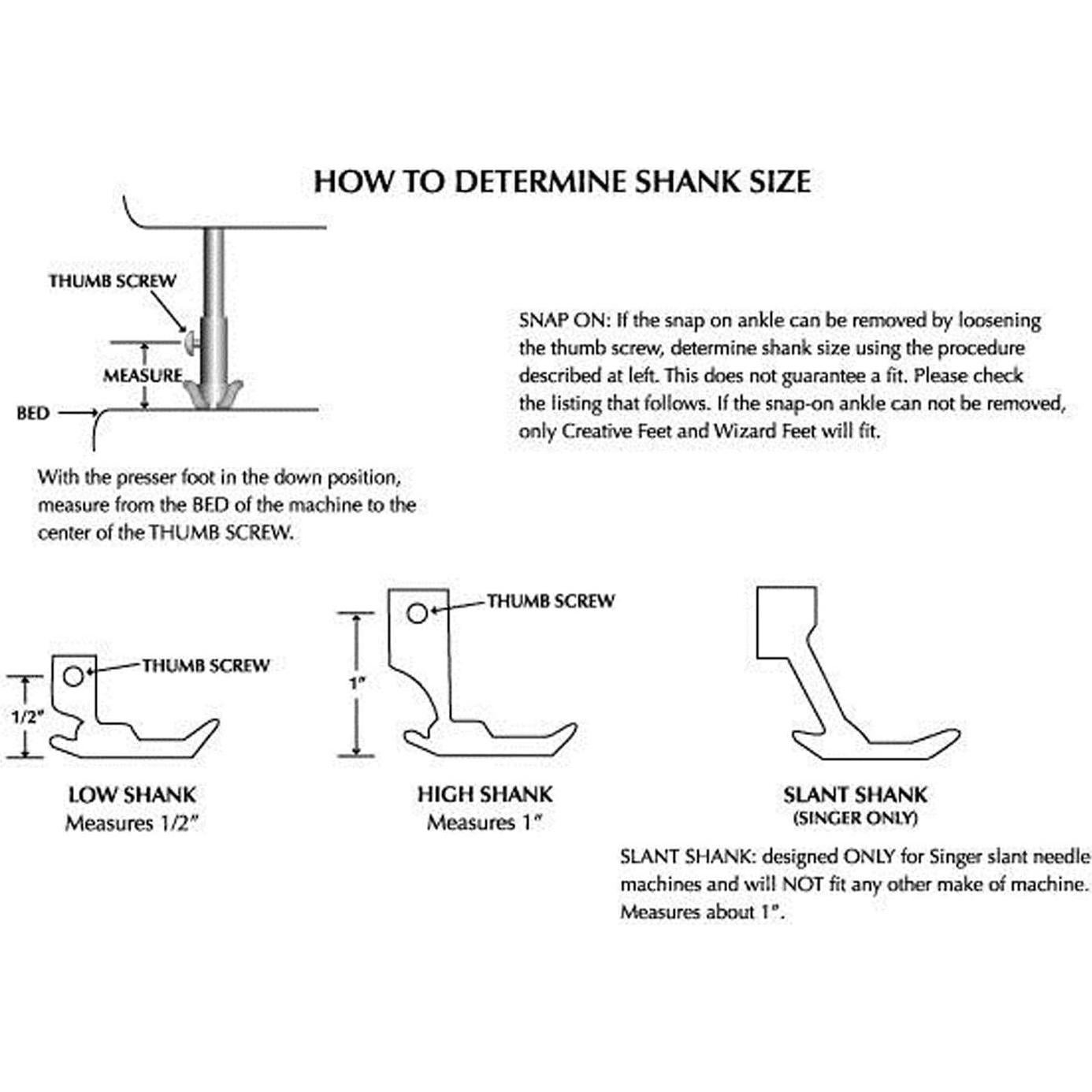 HOW TO DETERMINE SHANK SIZE

THUMB SCREW

MEASURE

BED

With the presser foot in the down position, measure from the BED of the machine to the center of the THUMB SCREW.

SNAP ON: If the snap on ankle can be removed by loosening the thumb screw, determine shank size using the procedure described at left. This does not guarantee a fit. Please check the listing that follows. If the snap-on ankle can not be removed, only Creative Feet and Wizard Feet will fit.

THUMB SCREW

1/2"

LOW SHANK
Measures 1/2"

THUMB SCREW

1"

HIGH SHANK
Measures 1"

SLANT SHANK
(SINGER ONLY)

SLANT SHANK: designed ONLY for Singer slant needle machines and will NOT fit any other make of machine. Measures about 1".