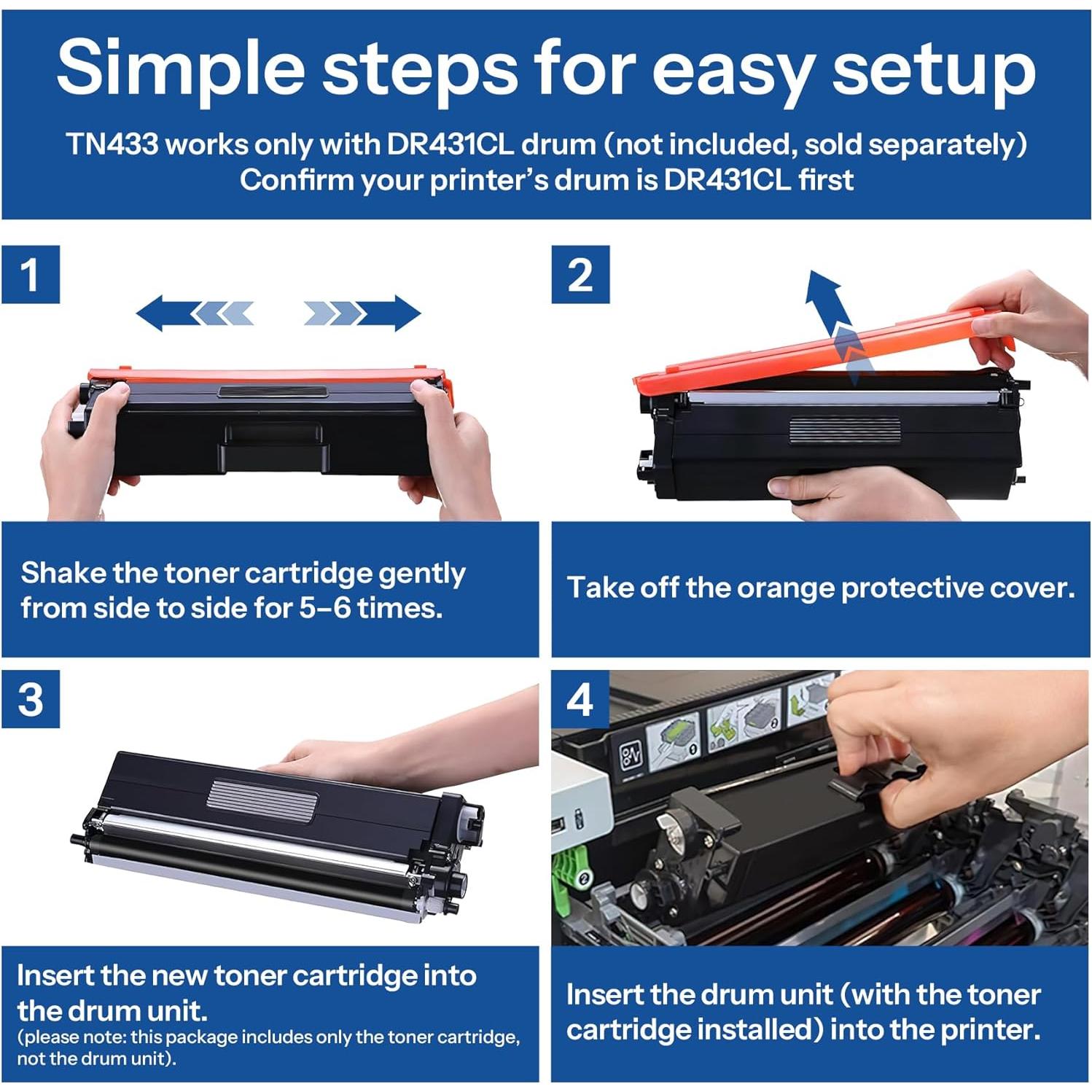 Simple steps for easy setup

TN433 works only with DR431CL drum (not included, sold separately)
Confirm your printer's drum is DR431CL first

1

Shake the toner cartridge gently from side to side for 5–6 times.

2

Take off the orange protective cover.

3

Insert the new toner cartridge into the drum unit.
(please note: this package includes only the toner cartridge, not the drum unit).

4

Insert the drum unit (with the toner cartridge installed) into the printer.