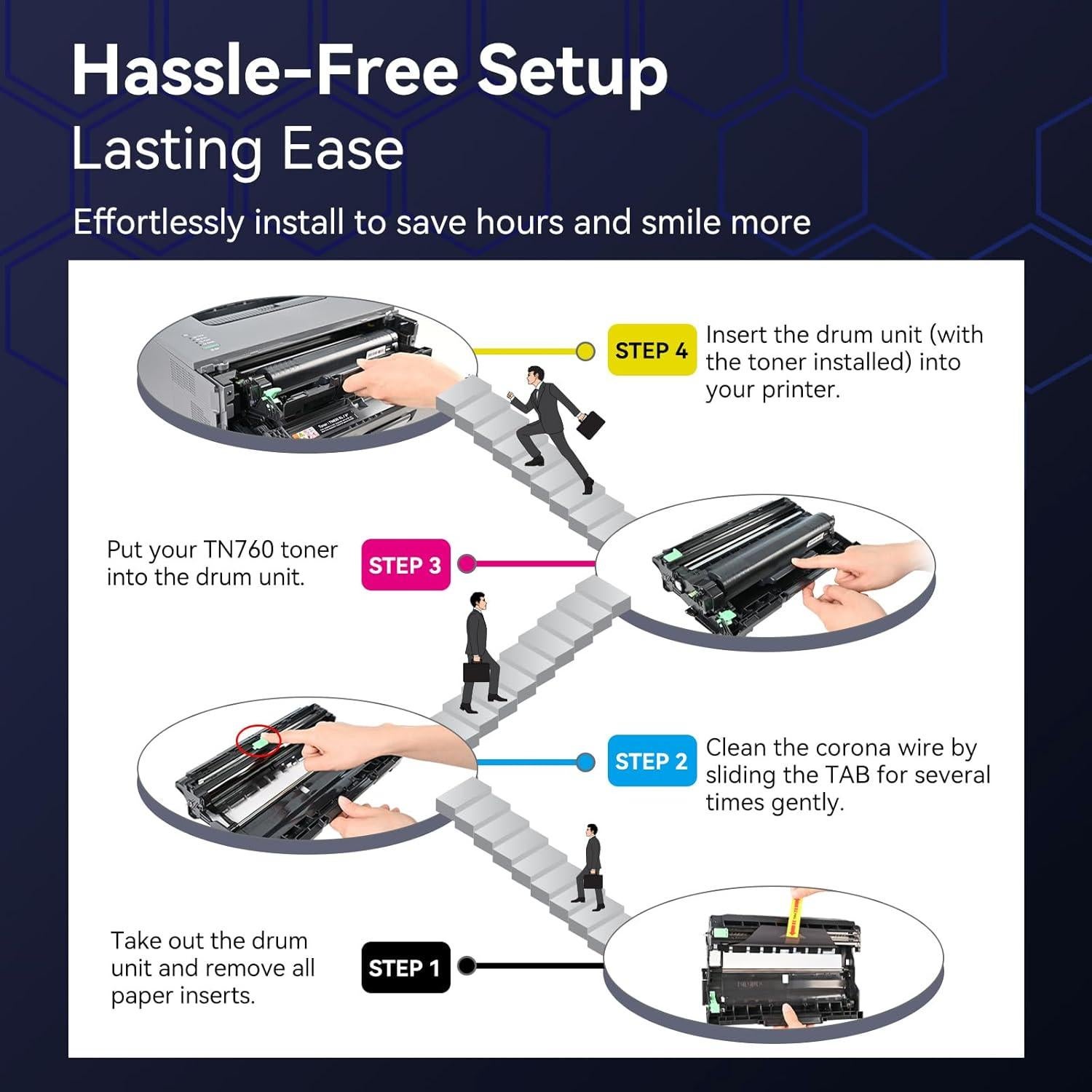 Hassle-Free Setup
Lasting Ease

Effortlessly install to save hours and smile more

STEP 4 Insert the drum unit (with the toner installed) into your printer.

Put your TN760 toner into the drum unit. STEP 3

STEP 2 Clean the corona wire by sliding the TAB for several times gently.

Take out the drum unit and remove all paper inserts. STEP 1