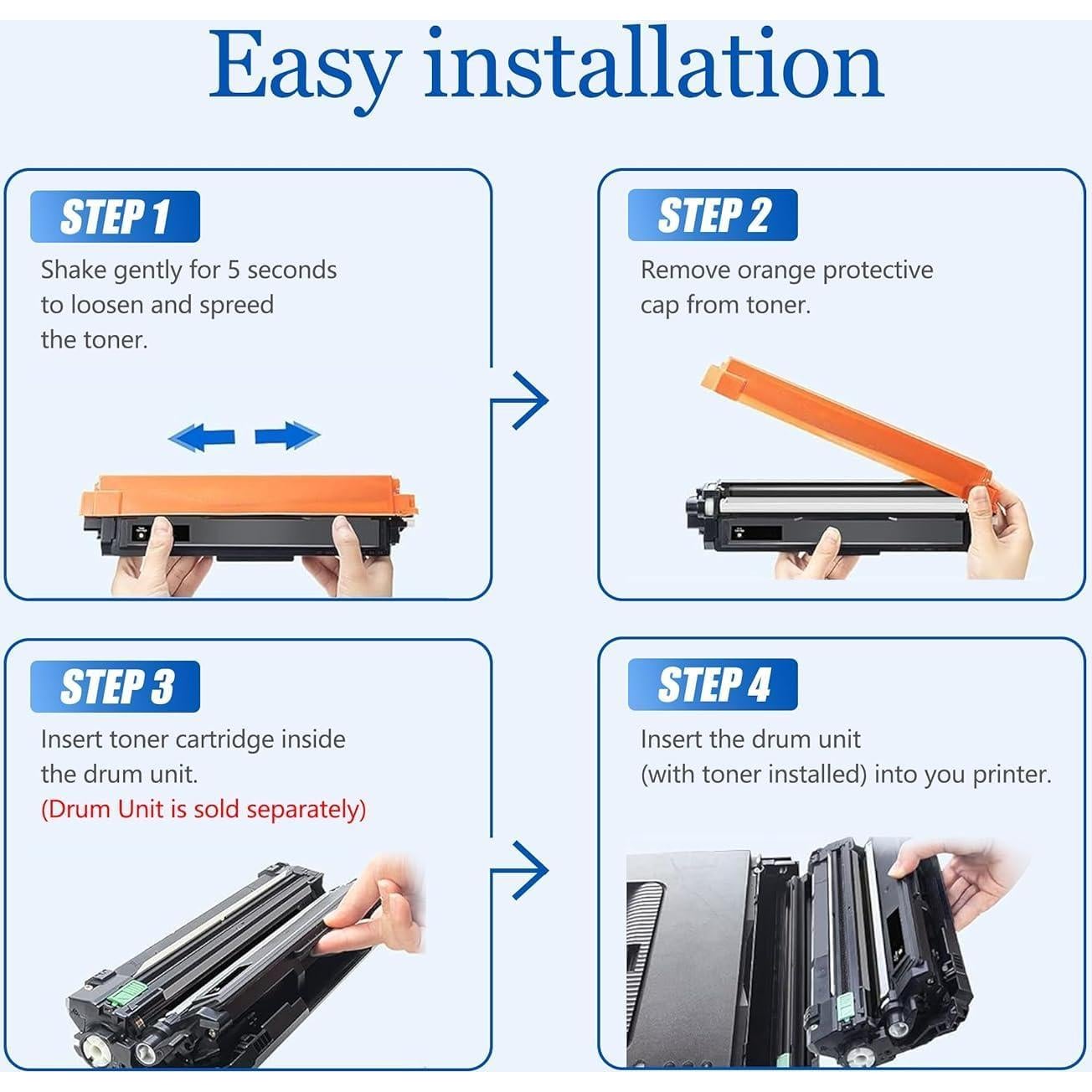 Easy installation

STEP 1

Shake gently for 5 seconds to loosen and spreed the toner.

STEP 2

Remove orange protective cap from toner.

STEP 3

Insert toner cartridge inside the drum unit.
(Drum Unit is sold separately)

STEP 4

Insert the drum unit (with toner installed) into you printer.