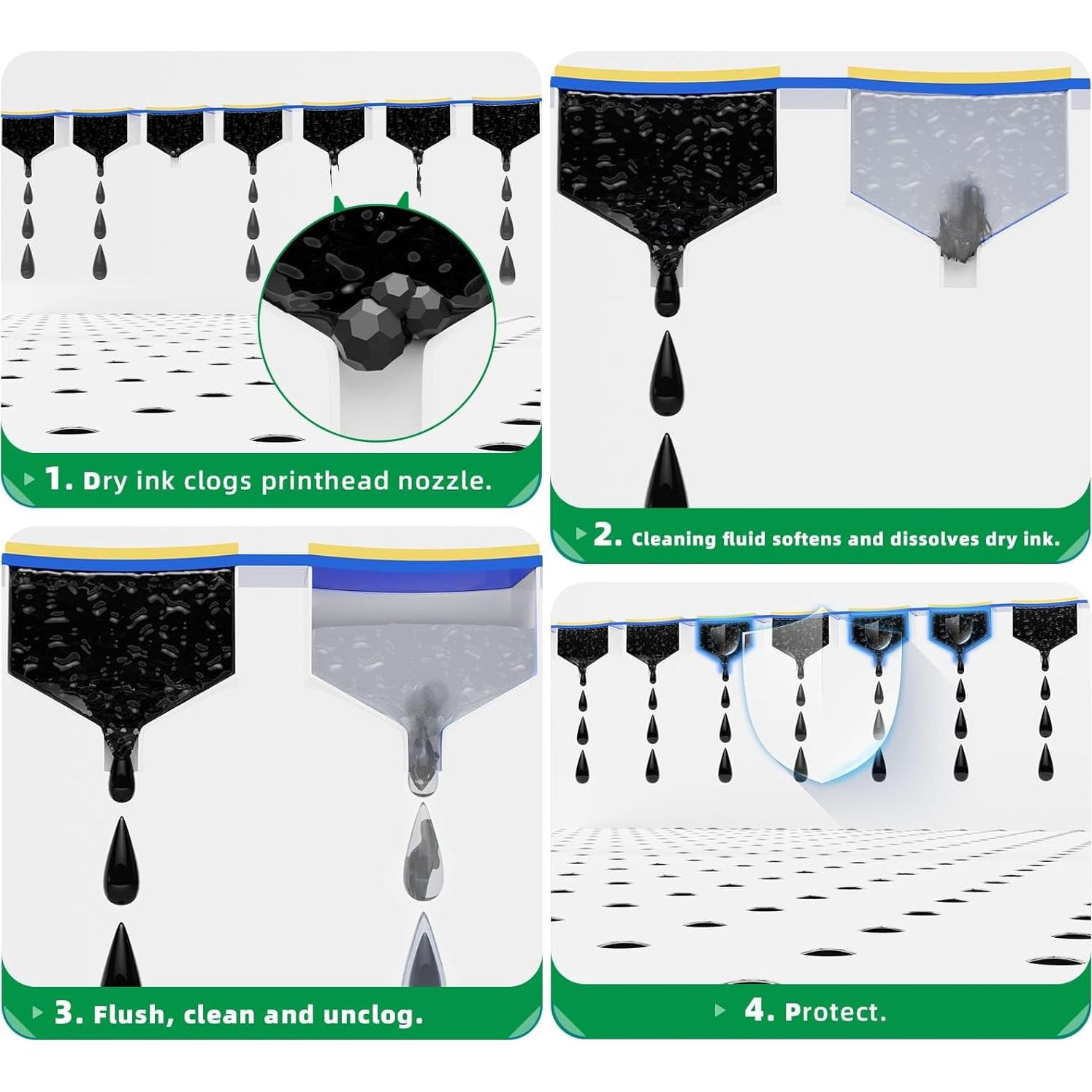 1. Dry ink clogs printhead nozzle.

2. Cleaning fluid softens and dissolves dry ink.

3. Flush, clean and unclog.

4. Protect.