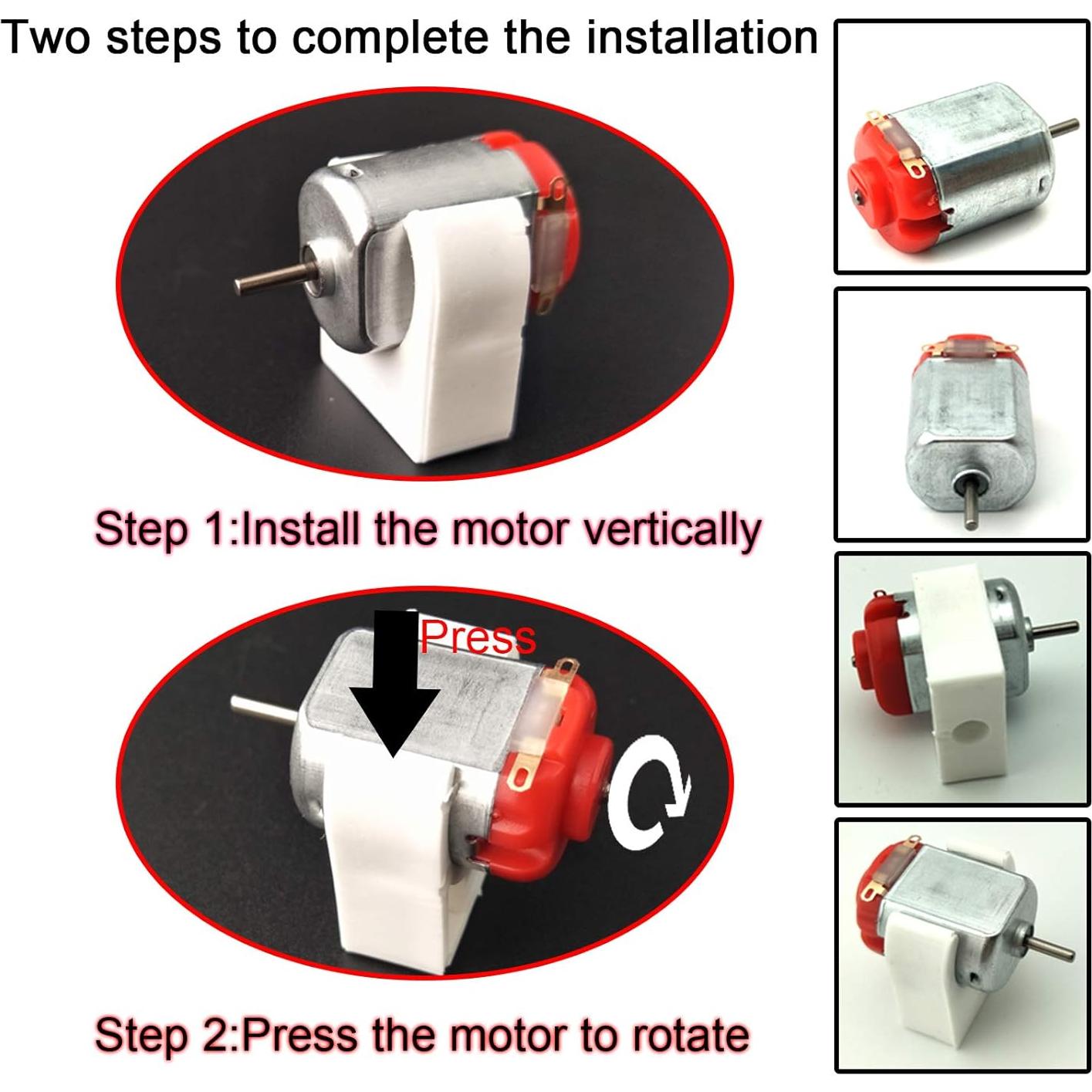 Two steps to complete the installation

Step 1:Install the motor vertically

Press

Step 2:Press the motor to rotate