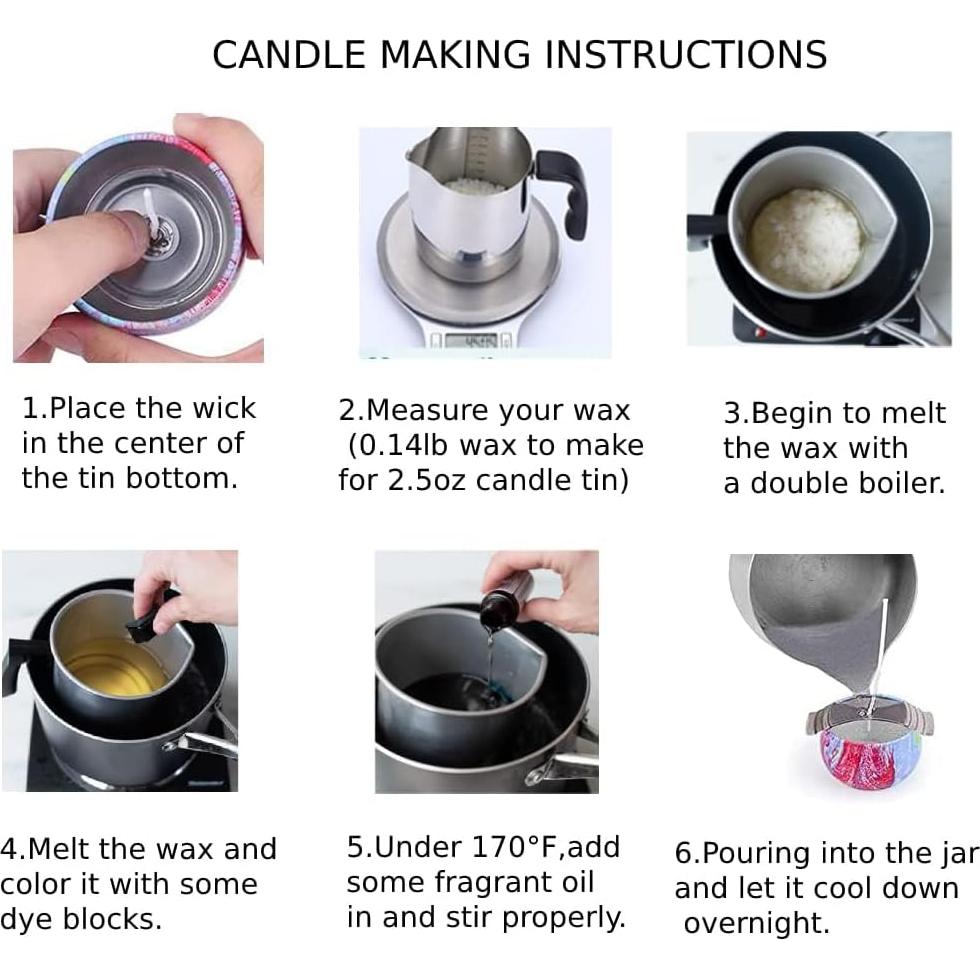 CANDLE MAKING INSTRUCTIONS

1.Place the wick in the center of the tin bottom.

2.Measure your wax (0.14lb wax to make for 2.5oz candle tin)

3.Begin to melt the wax with a double boiler.

4.Melt the wax and color it with some dye blocks.

5.Under 170°F,add some fragrant oil in and stir properly.

6.Pouring into the jar and let it cool down overnight.