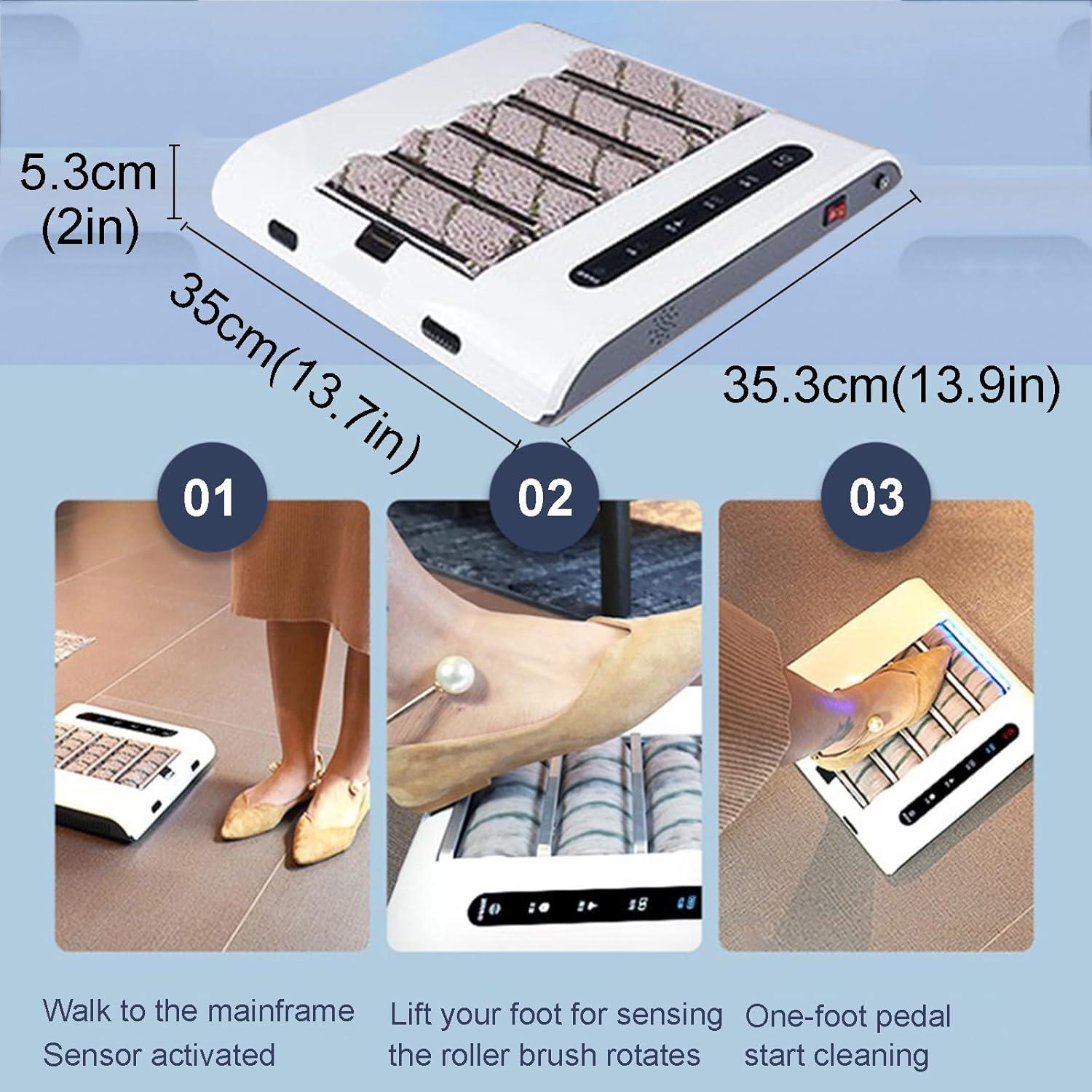 5.3cm
(2in)

35cm(13.7in)

35.3cm(13.9in)

01

02

03

Walk to the mainframe
Sensor activated

Lift your foot for sensing
the roller brush rotates

One-foot pedal
start cleaning