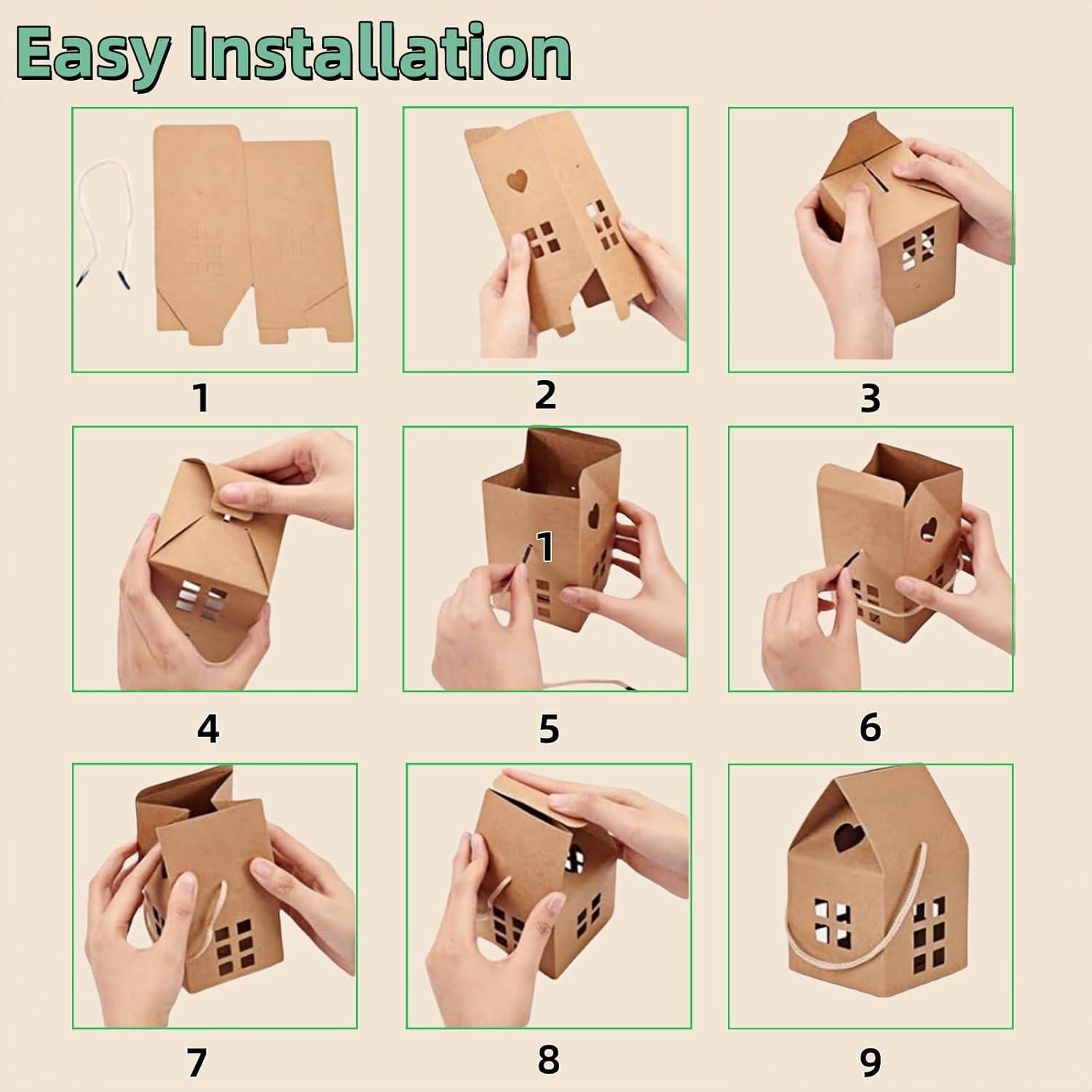 Easy Installation

1

2

3

4

1

5

6

7

8

9