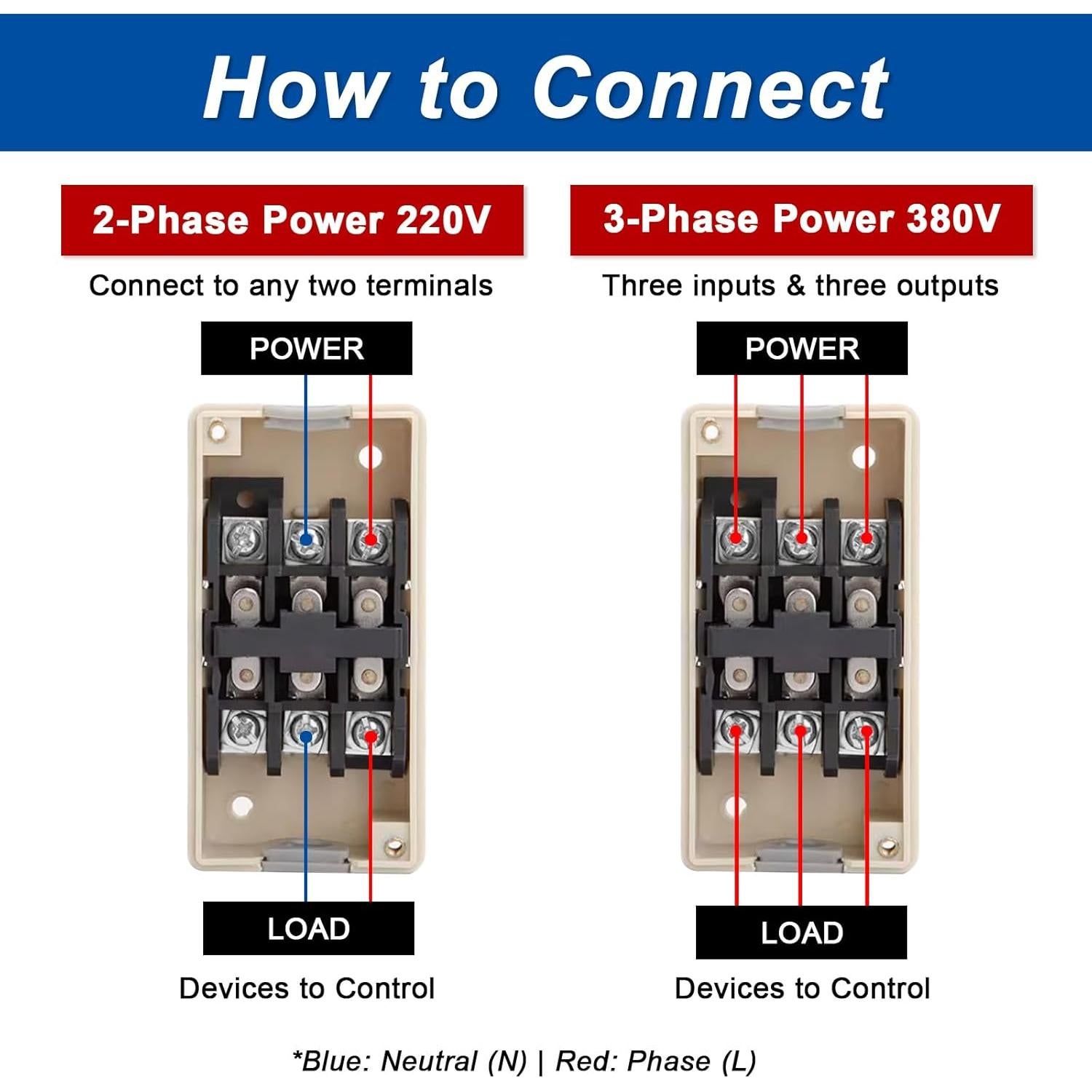 How to Connect

2-Phase Power 220V

Connect to any two terminals

POWER

LOAD

Devices to Control

3-Phase Power 380V

Three inputs & three outputs

POWER

LOAD

Devices to Control

*Blue: Neutral (N) | Red: Phase (L)