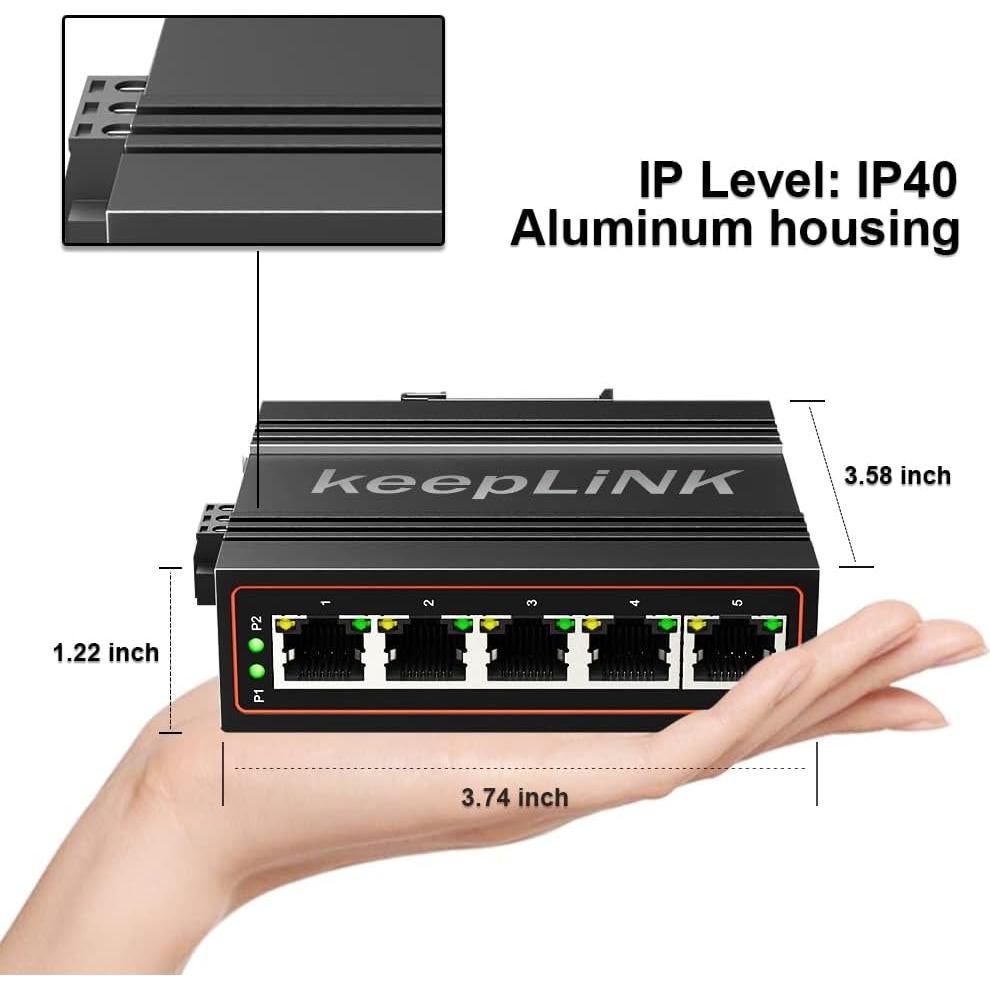 IP Level: IP40
Aluminum housing

keepLiNK

3.58 inch

1.22 inch

P2
P1

1 2 3 4 5

3.74 inch