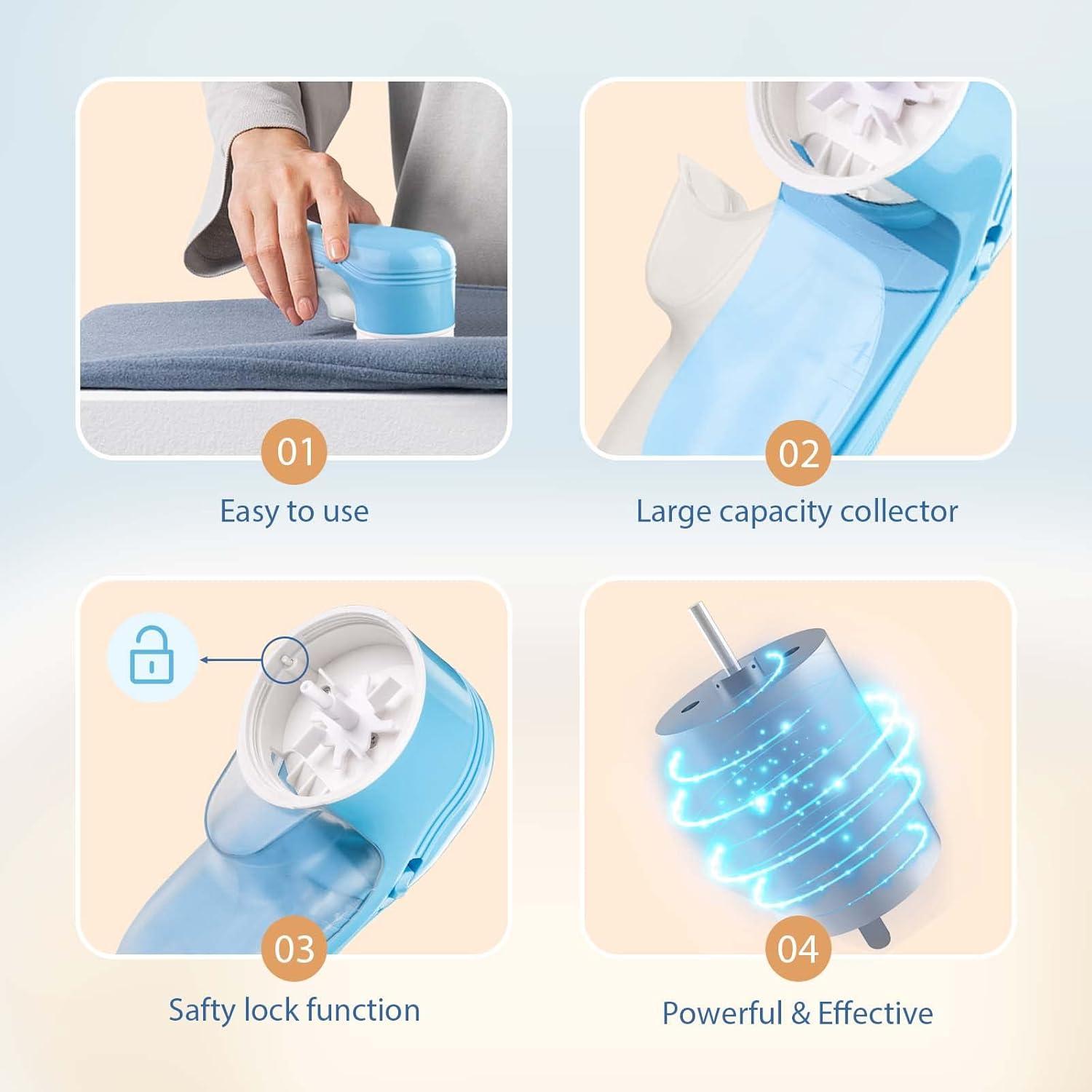 01

Easy to use

02

Large capacity collector

03

Safty lock function

04

Powerful & Effective