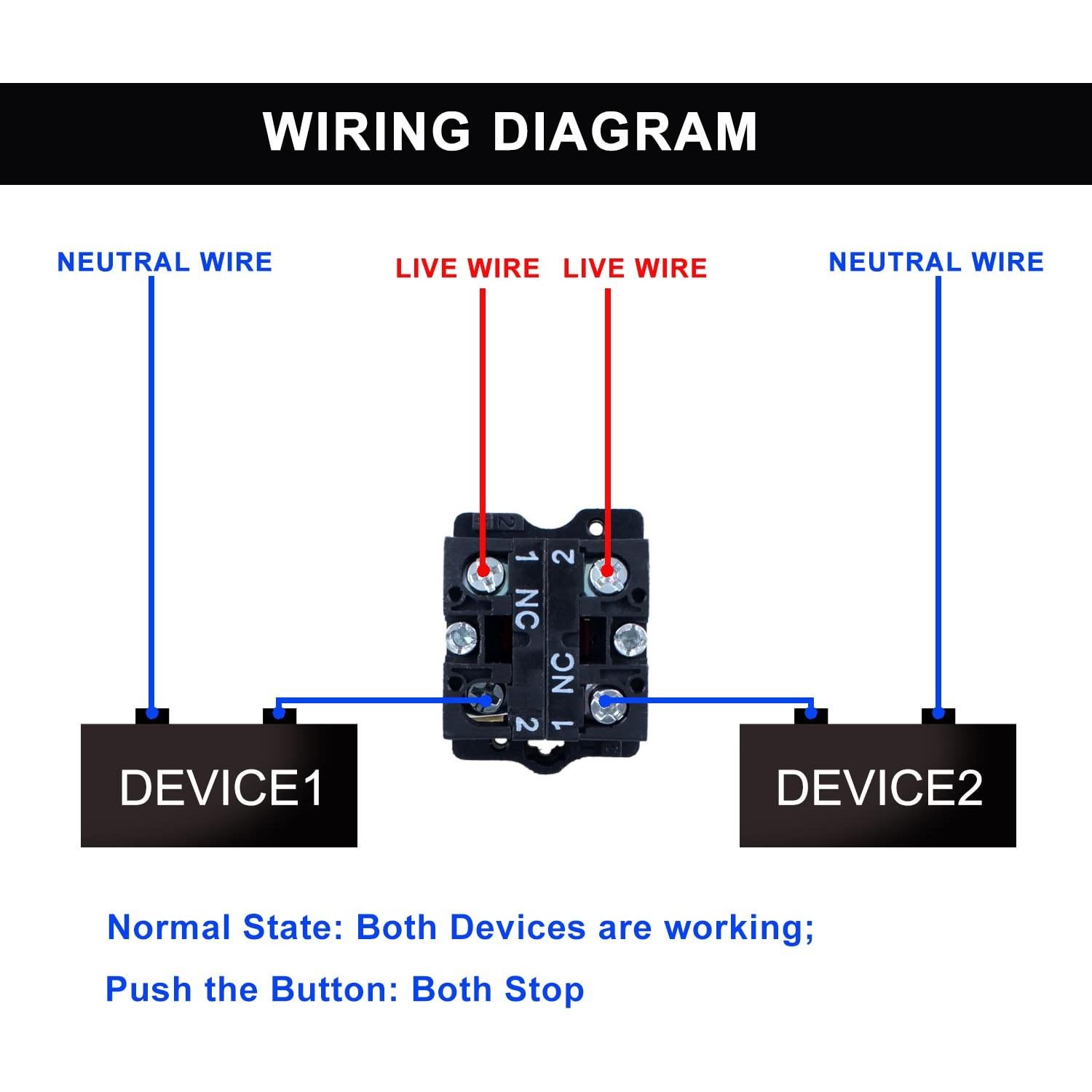 WIRING DIAGRAM

NEUTRAL WIRE

LIVE WIRE

LIVE WIRE

NEUTRAL WIRE

1 NC 2

2 NC 1

DEVICE1

DEVICE2

Normal State: Both Devices are working;

Push the Button: Both Stop