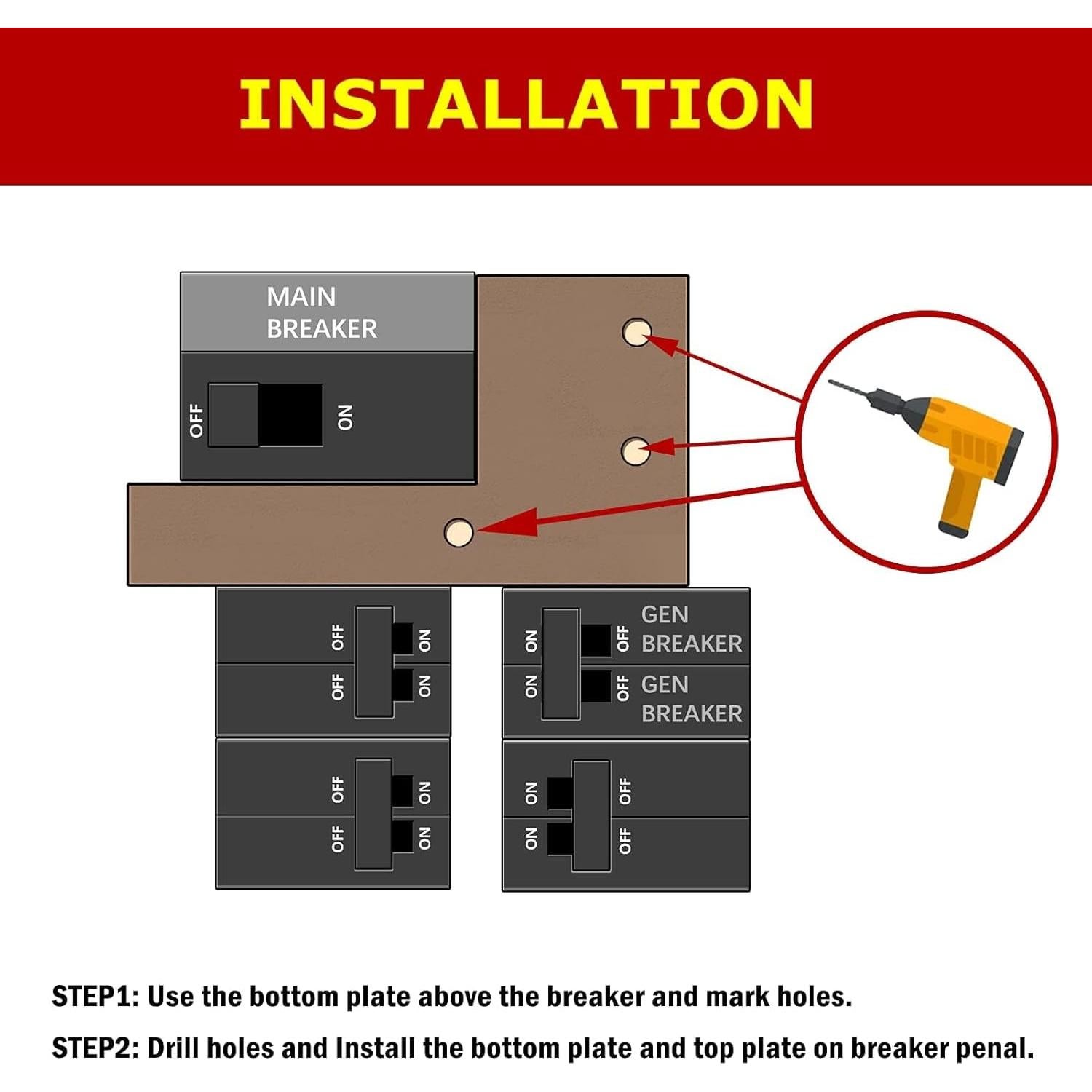 INSTALLATION

MAIN BREAKER

OFF ON

OFF ON
OFF ON

ON OFF GEN BREAKER
ON OFF GEN BREAKER

OFF ON
OFF ON

ON OFF
ON OFF

STEP1: Use the bottom plate above the breaker and mark holes.

STEP2: Drill holes and Install the bottom plate and top plate on breaker penal.