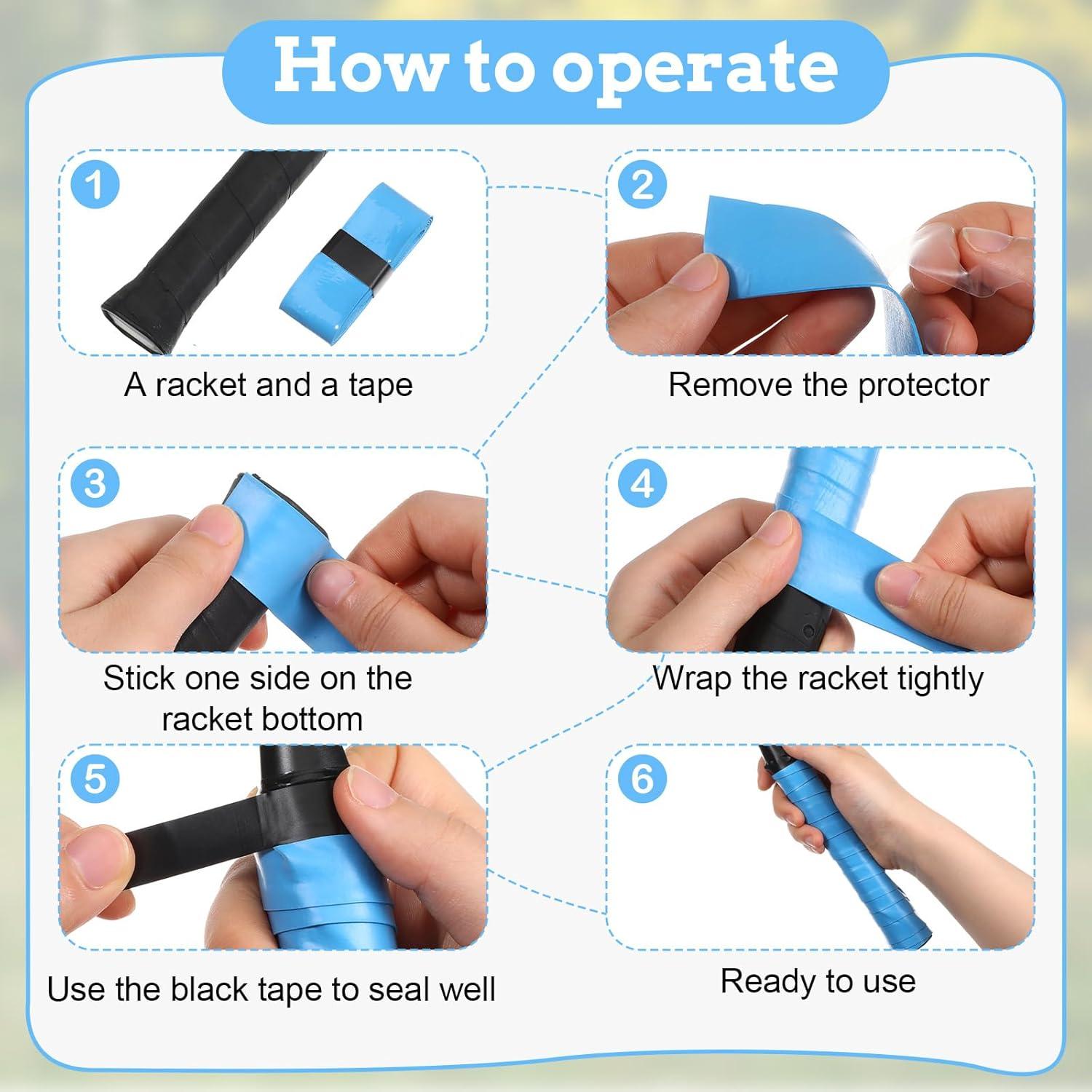 How to operate

1
A racket and a tape

2
Remove the protector

3
Stick one side on the racket bottom

4
Wrap the racket tightly

5
Use the black tape to seal well

6
Ready to use