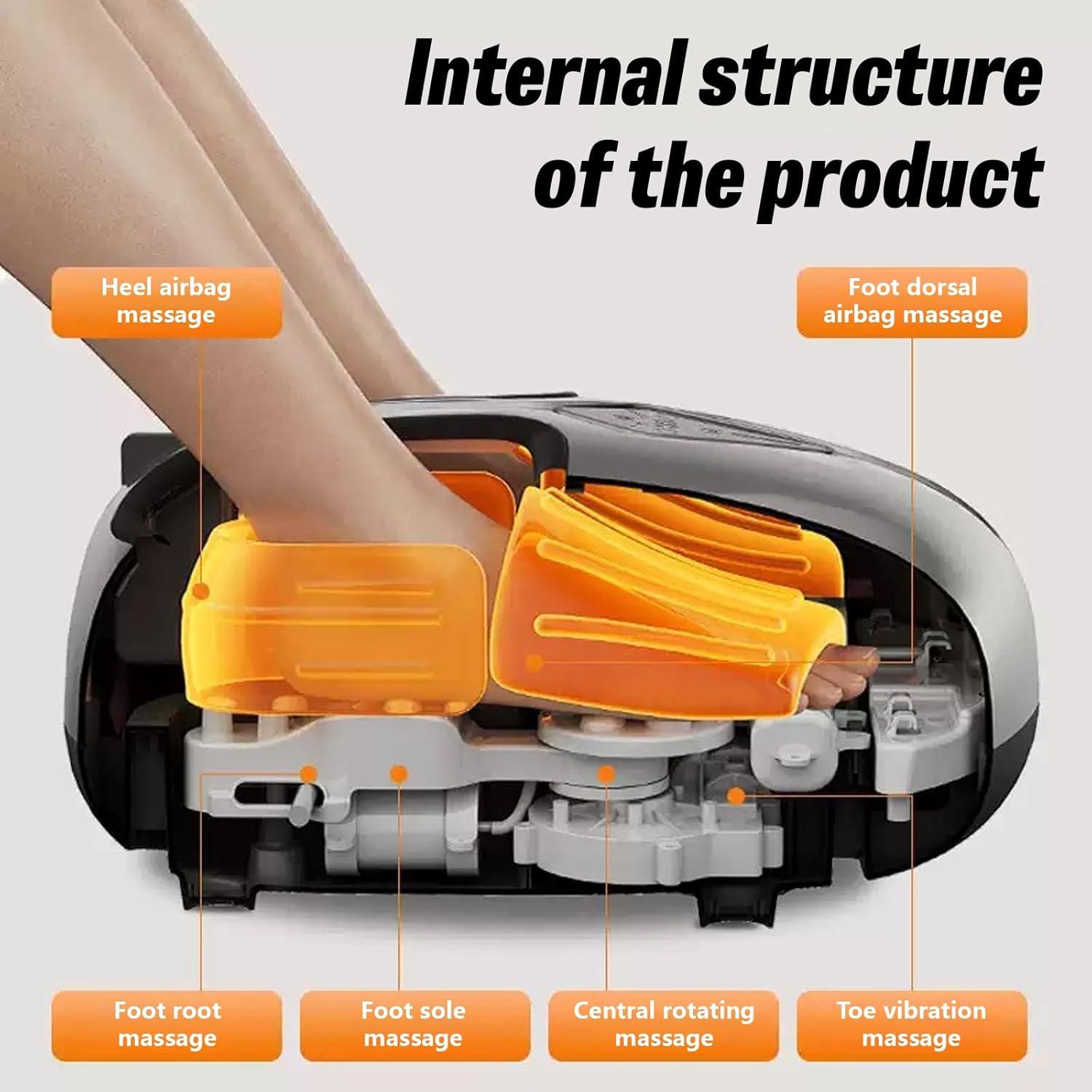 Internal structure of the product

Heel airbag massage

Foot dorsal airbag massage

Foot root massage

Foot sole massage

Central rotating massage

Toe vibration massage