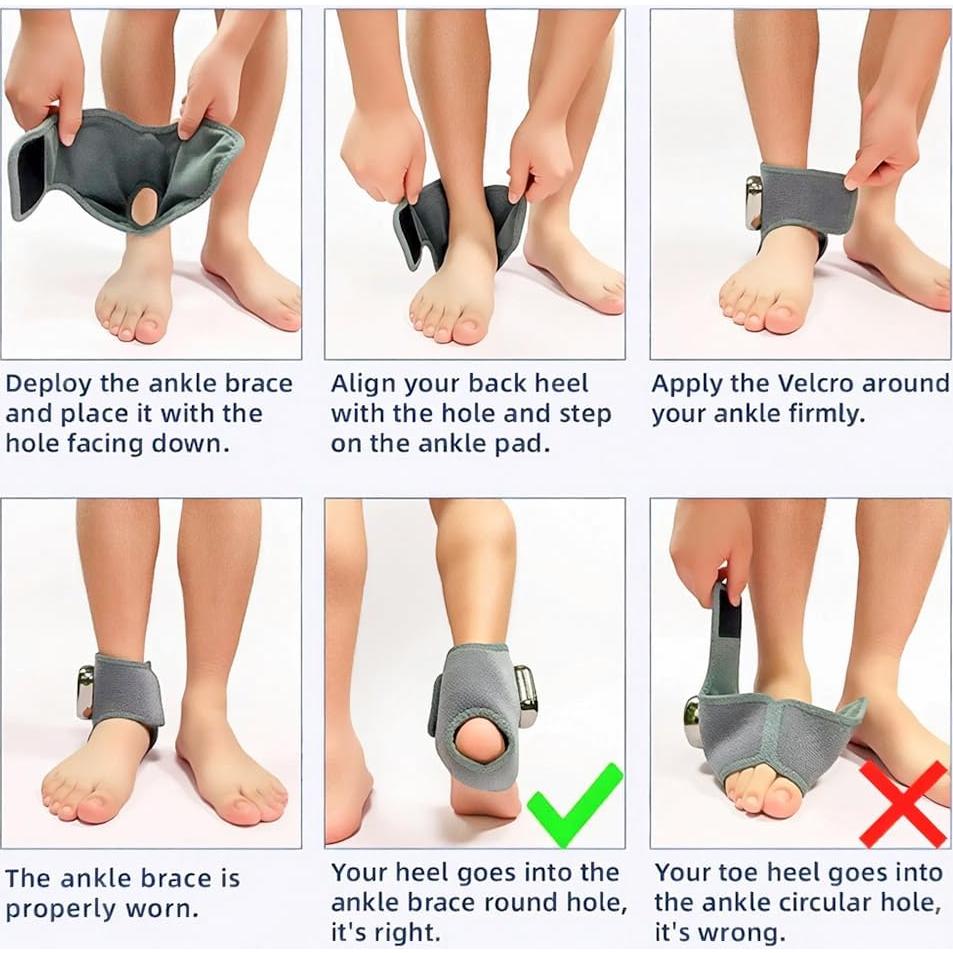 Deploy the ankle brace and place it with the hole facing down.

Align your back heel with the hole and step on the ankle pad.

Apply the Velcro around your ankle firmly.

The ankle brace is properly worn.

Your heel goes into the ankle brace round hole, it's right.

Your toe heel goes into the ankle circular hole, it's wrong.