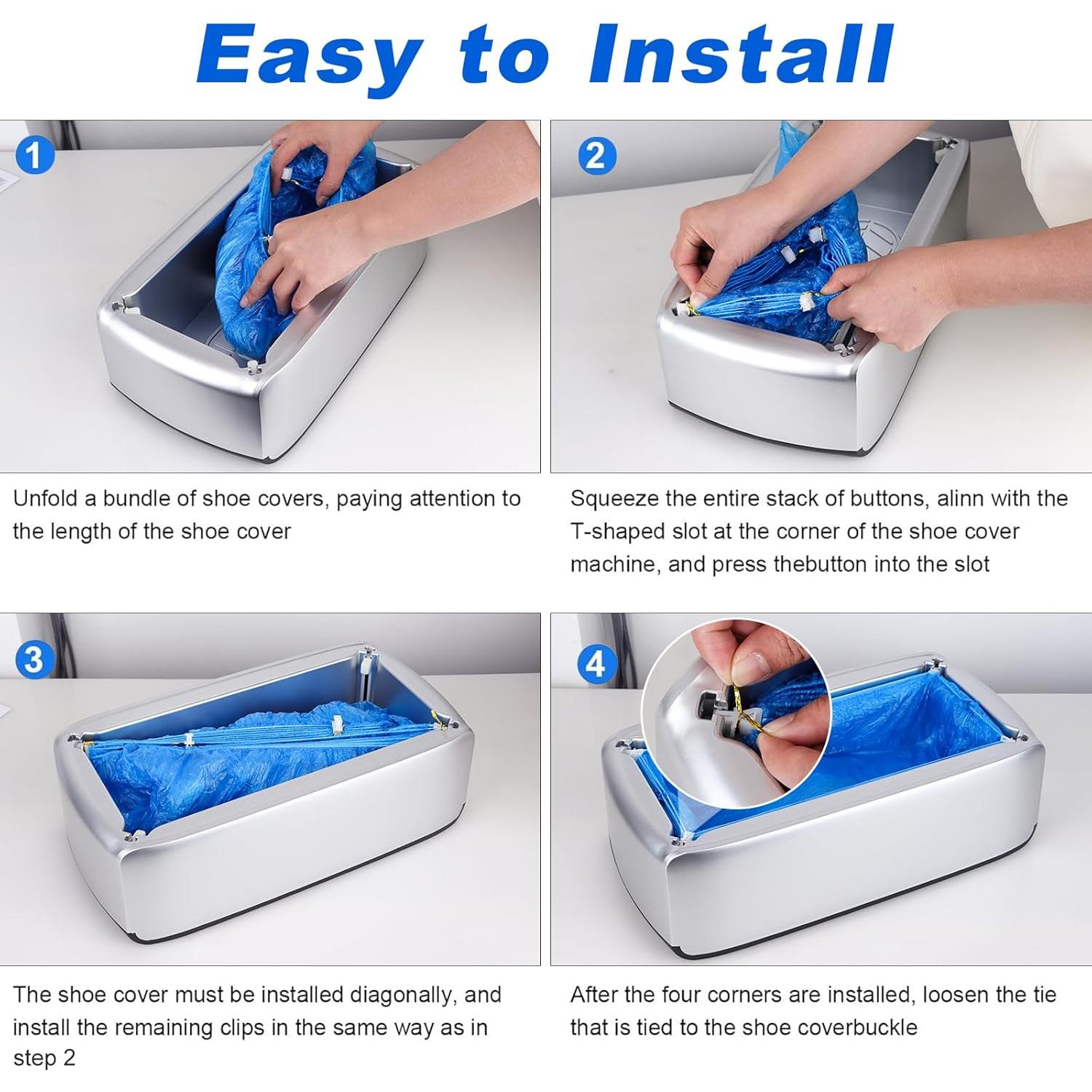 Easy to Install

1

Unfold a bundle of shoe covers, paying attention to the length of the shoe cover

2

Squeeze the entire stack of buttons, alinn with the T-shaped slot at the corner of the shoe cover machine, and press thebutton into the slot

3

The shoe cover must be installed diagonally, and install the remaining clips in the same way as in step 2

4

After the four corners are installed, loosen the tie that is tied to the shoe coverbuckle