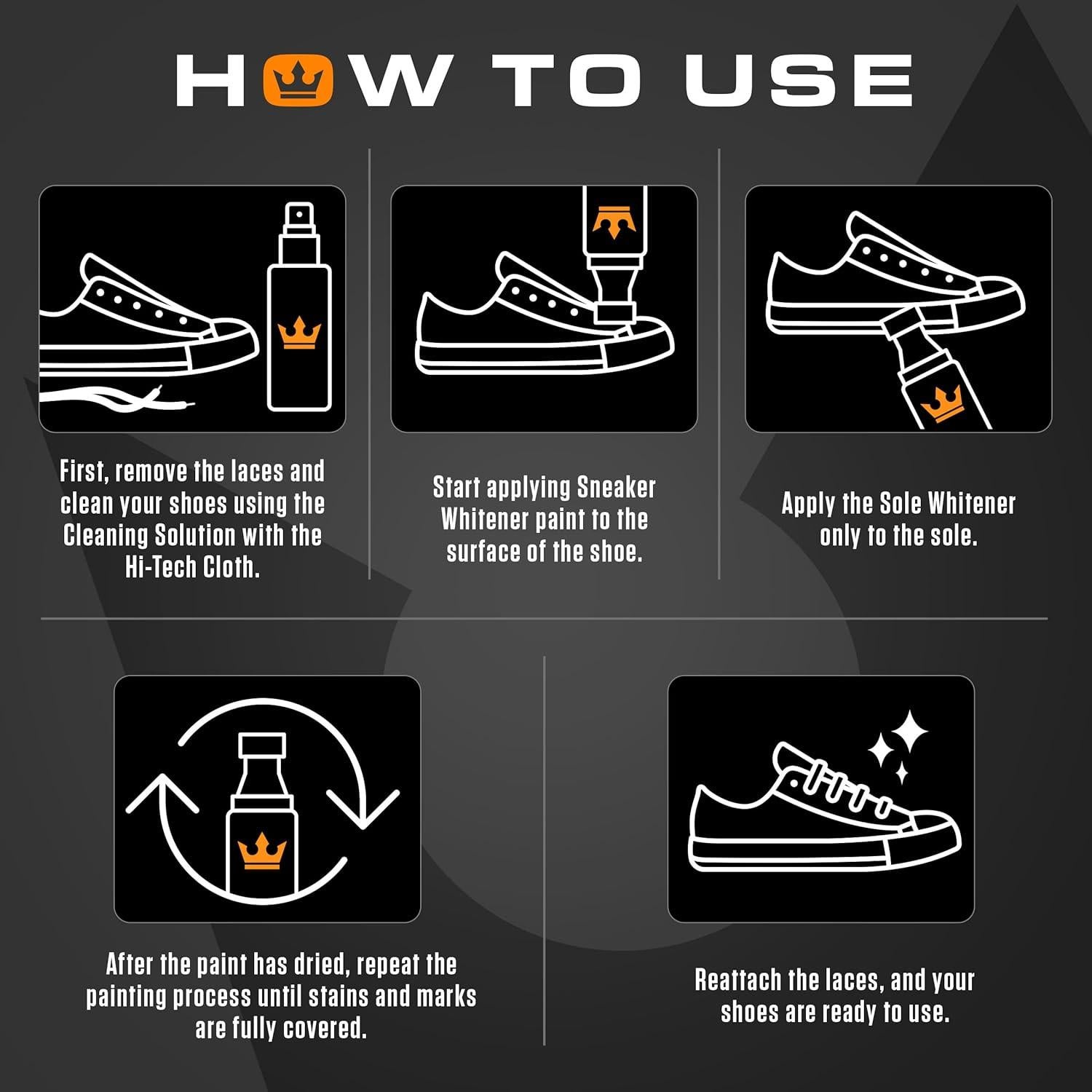 HOW TO USE

First, remove the laces and clean your shoes using the Cleaning Solution with the Hi-Tech Cloth.

Start applying Sneaker Whitener paint to the surface of the shoe.

Apply the Sole Whitener only to the sole.

After the paint has dried, repeat the painting process until stains and marks are fully covered.

Reattach the laces, and your shoes are ready to use.