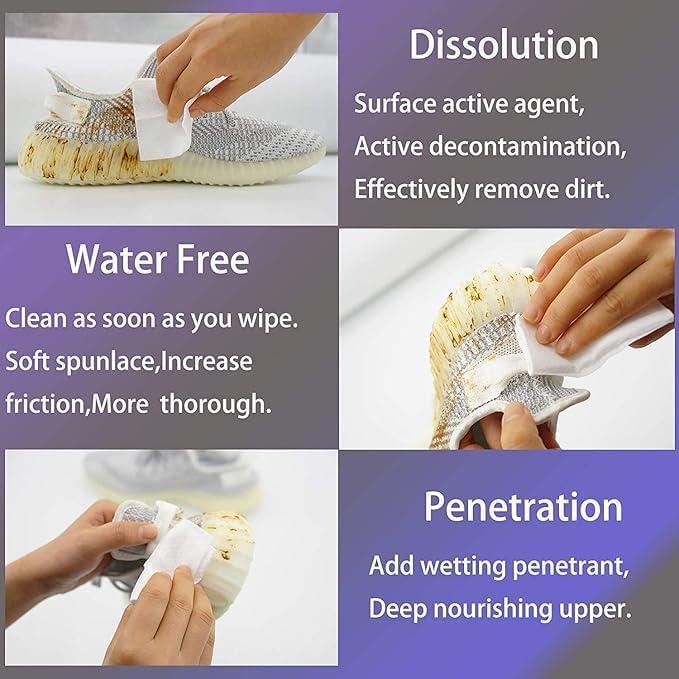 Dissolution

Surface active agent,
Active decontamination,
Effectively remove dirt.

Water Free

Clean as soon as you wipe.
Soft spunlace,Increase friction,More thorough.

Penetration

Add wetting penetrant,
Deep nourishing upper.