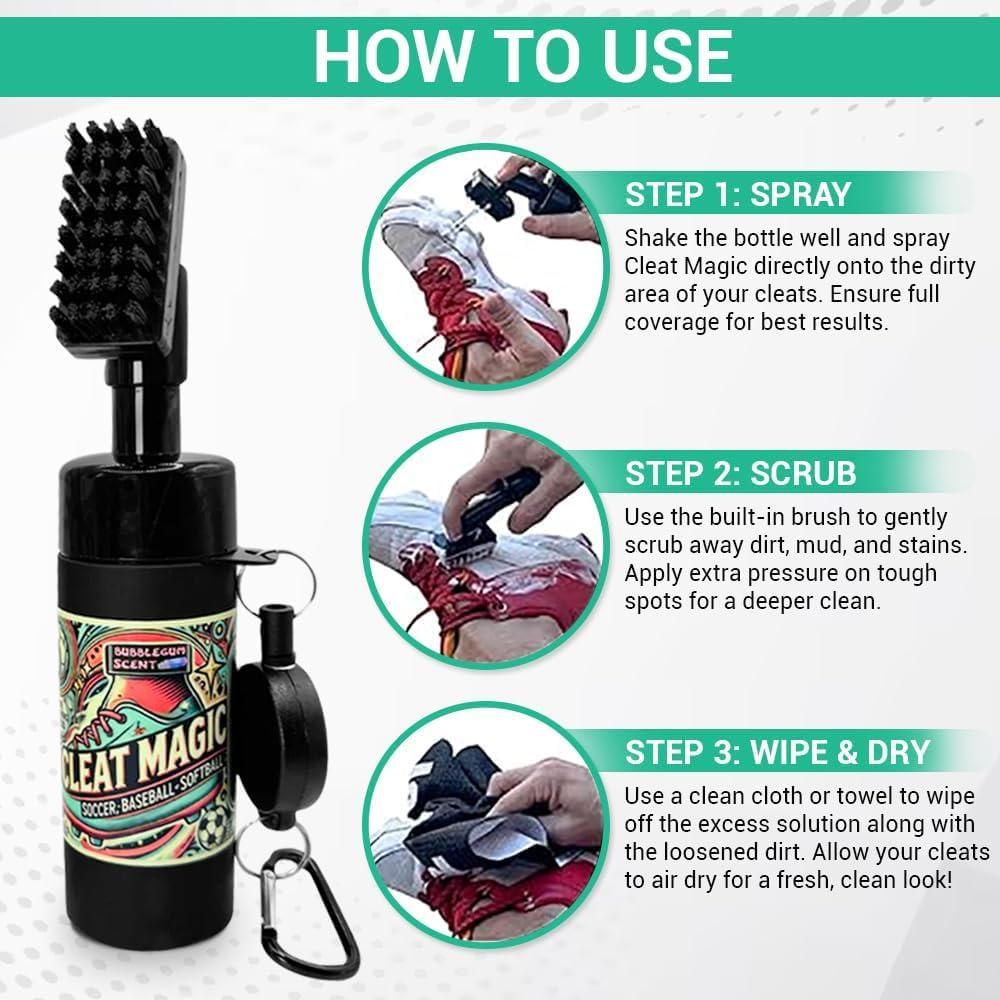 HOW TO USE

BUBBLEGUM SCENT

CLEAT MAGIC

SOCCER·BASEBALL·SOFTBALL

STEP 1: SPRAY

Shake the bottle well and spray Cleat Magic directly onto the dirty area of your cleats. Ensure full coverage for best results.

STEP 2: SCRUB

Use the built-in brush to gently scrub away dirt, mud, and stains. Apply extra pressure on tough spots for a deeper clean.

STEP 3: WIPE & DRY

Use a clean cloth or towel to wipe off the excess solution along with the loosened dirt. Allow your cleats to air dry for a fresh, clean look!