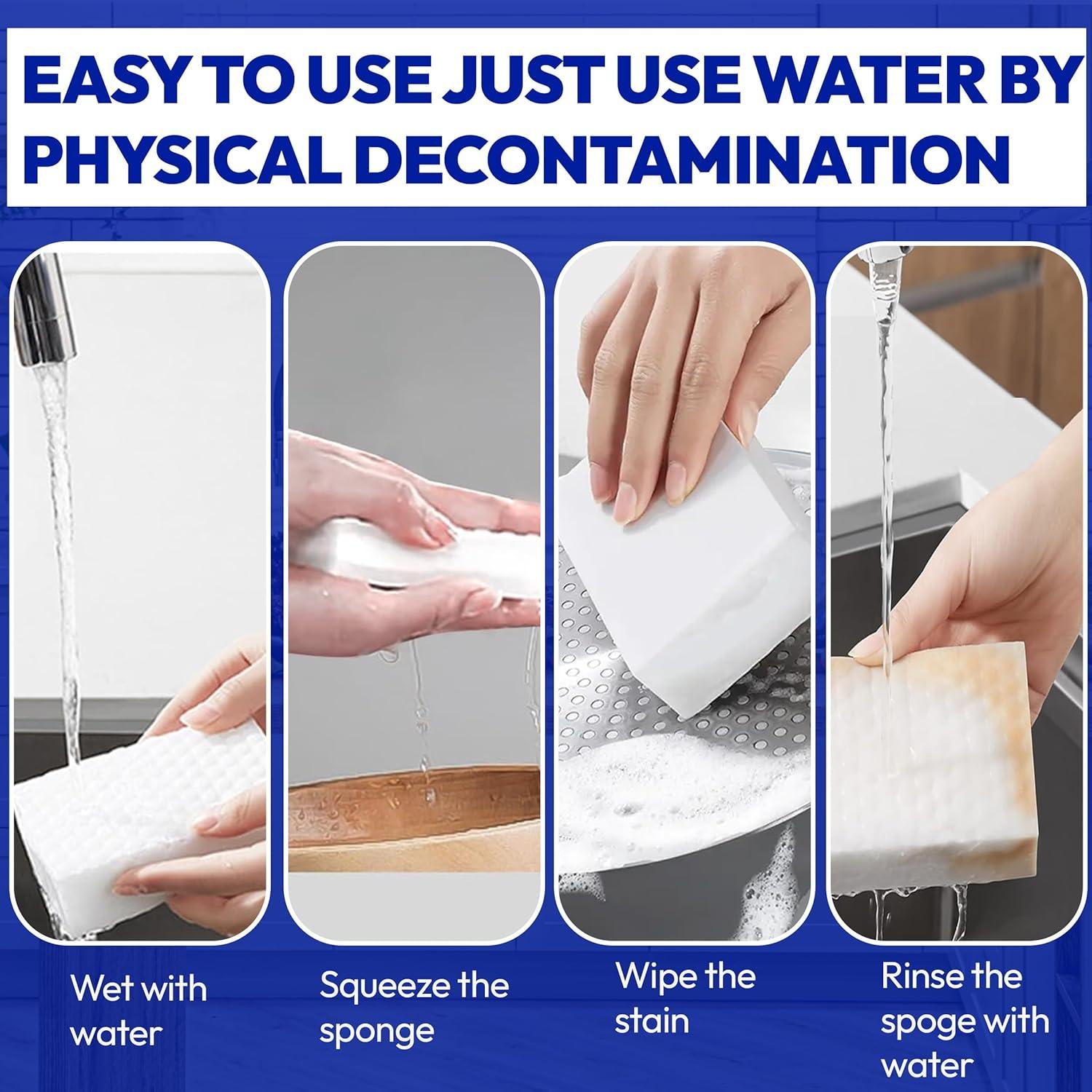 EASY TO USE JUST USE WATER BY PHYSICAL DECONTAMINATION

Wet with water

Squeeze the sponge

Wipe the stain

Rinse the spoge with water