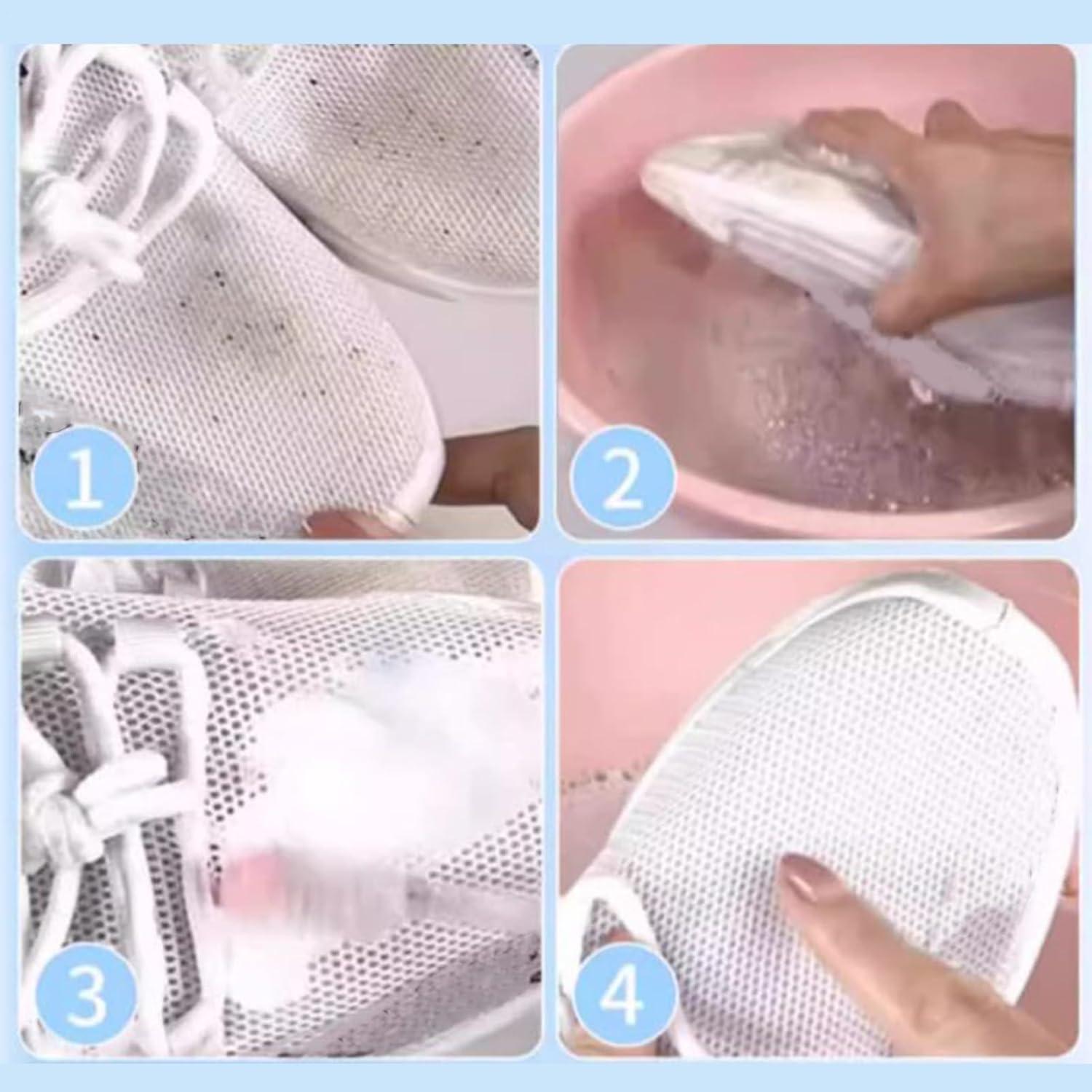 1

2

3

4