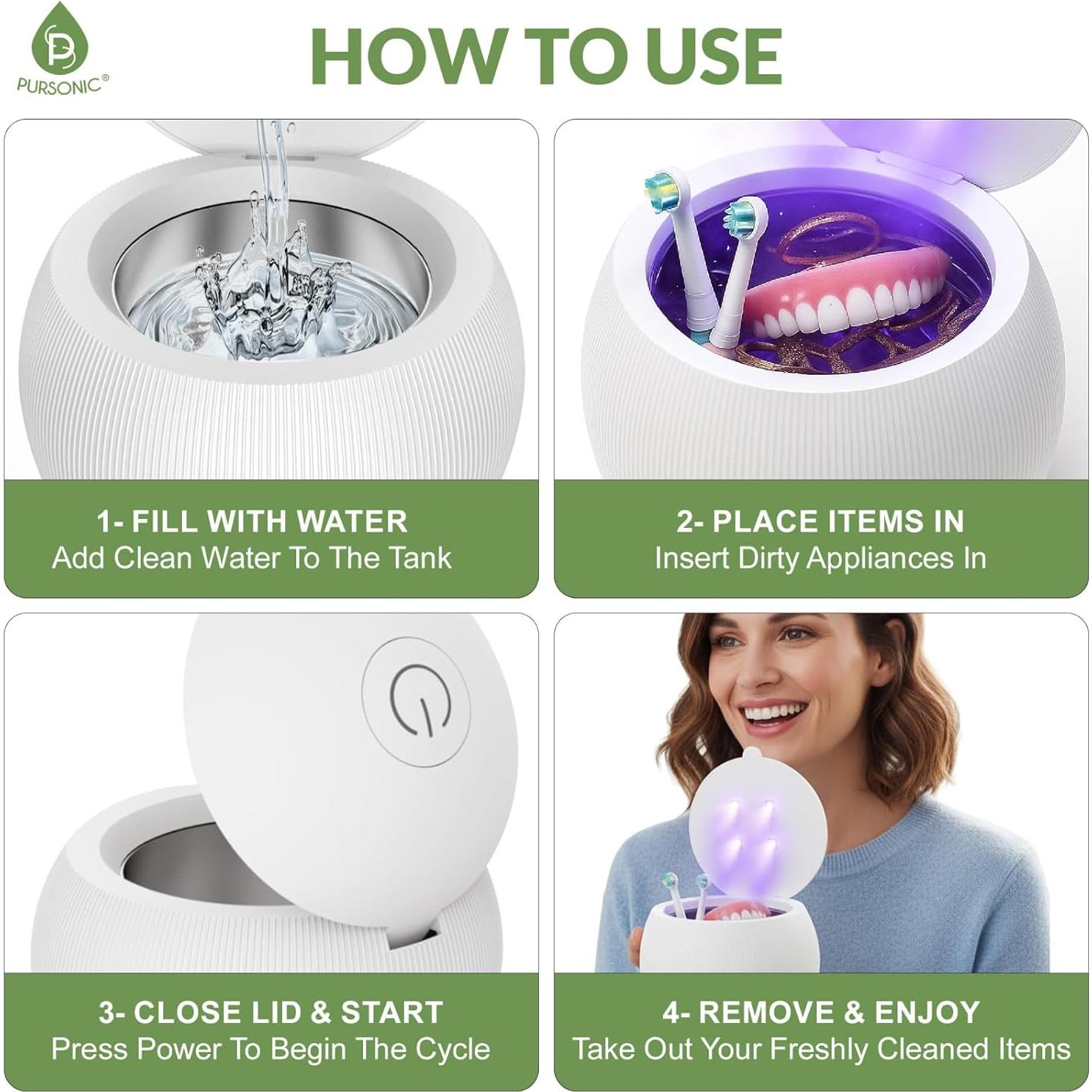 PURSONIC®

HOW TO USE

1- FILL WITH WATER
Add Clean Water To The Tank

2- PLACE ITEMS IN
Insert Dirty Appliances In

3- CLOSE LID & START
Press Power To Begin The Cycle

4- REMOVE & ENJOY
Take Out Your Freshly Cleaned Items