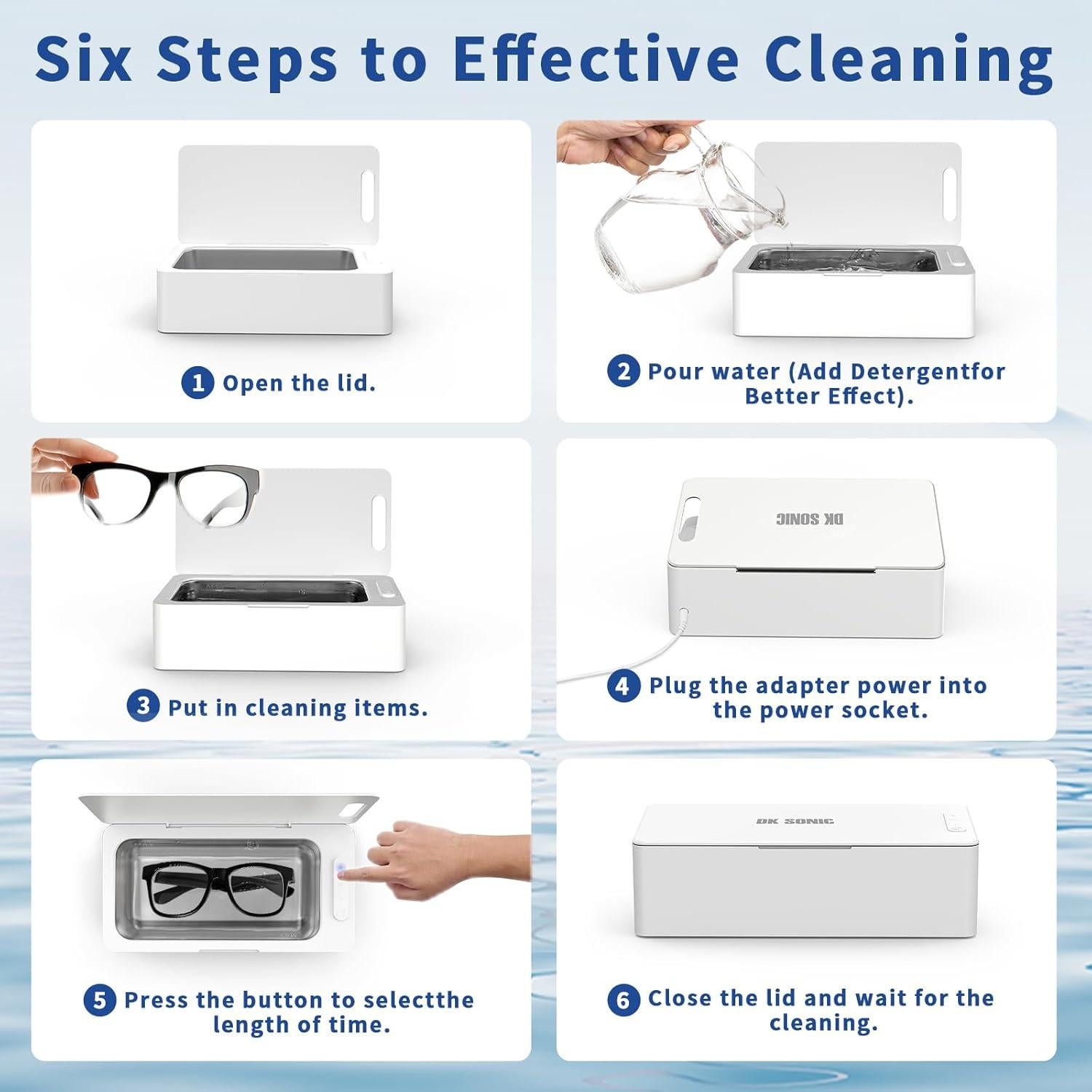 Six Steps to Effective Cleaning

1 Open the lid.

2 Pour water (Add Detergentfor Better Effect).

3 Put in cleaning items.

DK SONIC

4 Plug the adapter power into the power socket.

5 Press the button to selectthe length of time.

DK SONIC

6 Close the lid and wait for the cleaning.