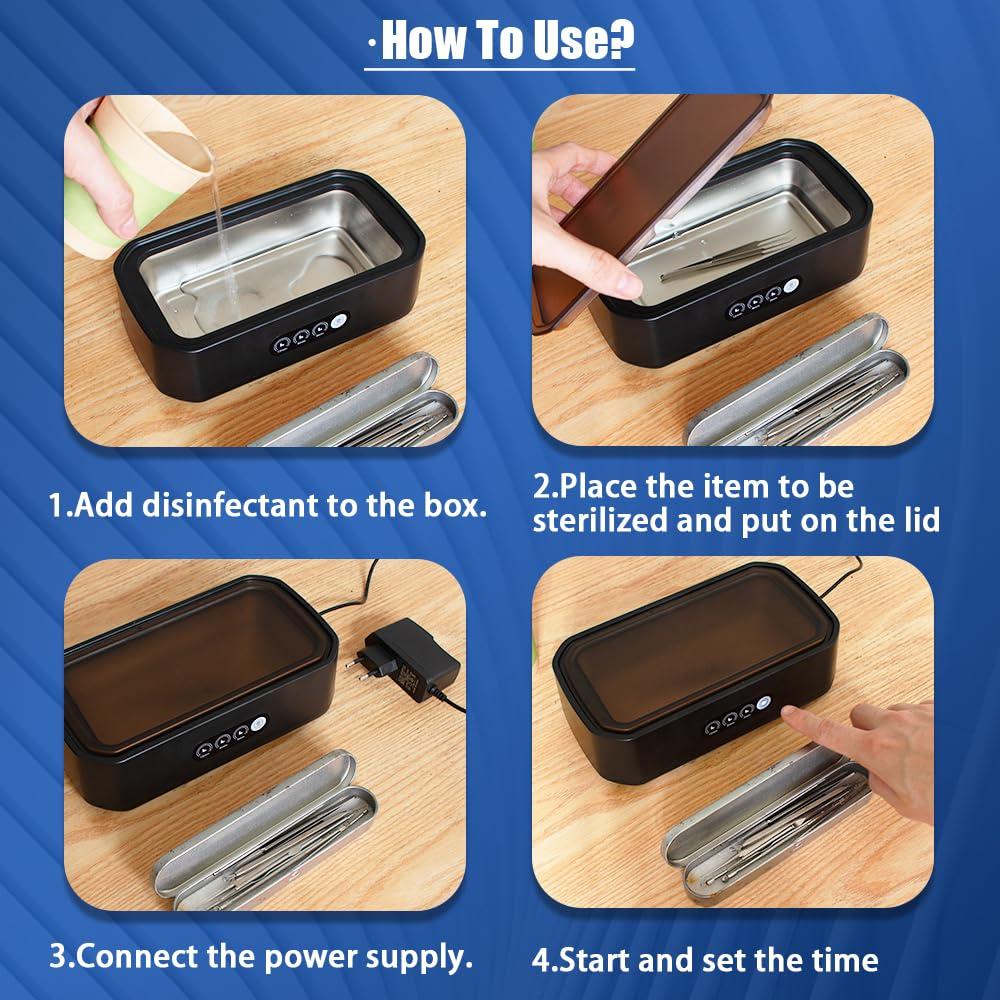 ·How To Use?

1.Add disinfectant to the box.

2.Place the item to be sterilized and put on the lid

3.Connect the power supply.

4.Start and set the time