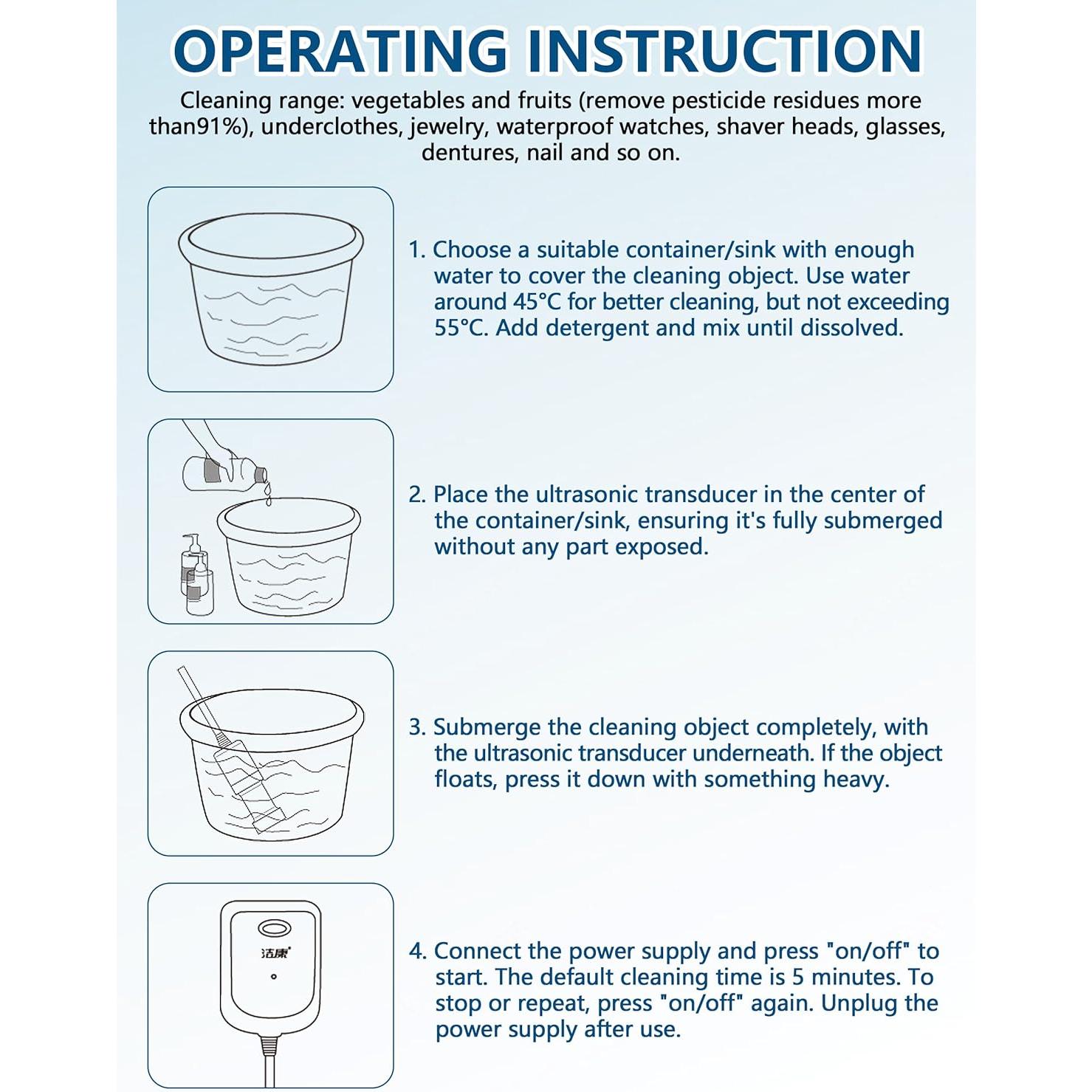 OPERATING INSTRUCTION

Cleaning range: vegetables and fruits (remove pesticide residues more than91%), underclothes, jewelry, waterproof watches, shaver heads, glasses, dentures, nail and so on.

1. Choose a suitable container/sink with enough water to cover the cleaning object. Use water around 45°C for better cleaning, but not exceeding 55°C. Add detergent and mix until dissolved.

2. Place the ultrasonic transducer in the center of the container/sink, ensuring it's fully submerged without any part exposed.

3. Submerge the cleaning object completely, with the ultrasonic transducer underneath. If the object floats, press it down with something heavy.

洁康

4. Connect the power supply and press "on/off" to start. The default cleaning time is 5 minutes. To stop or repeat, press "on/off" again. Unplug the power supply after use.