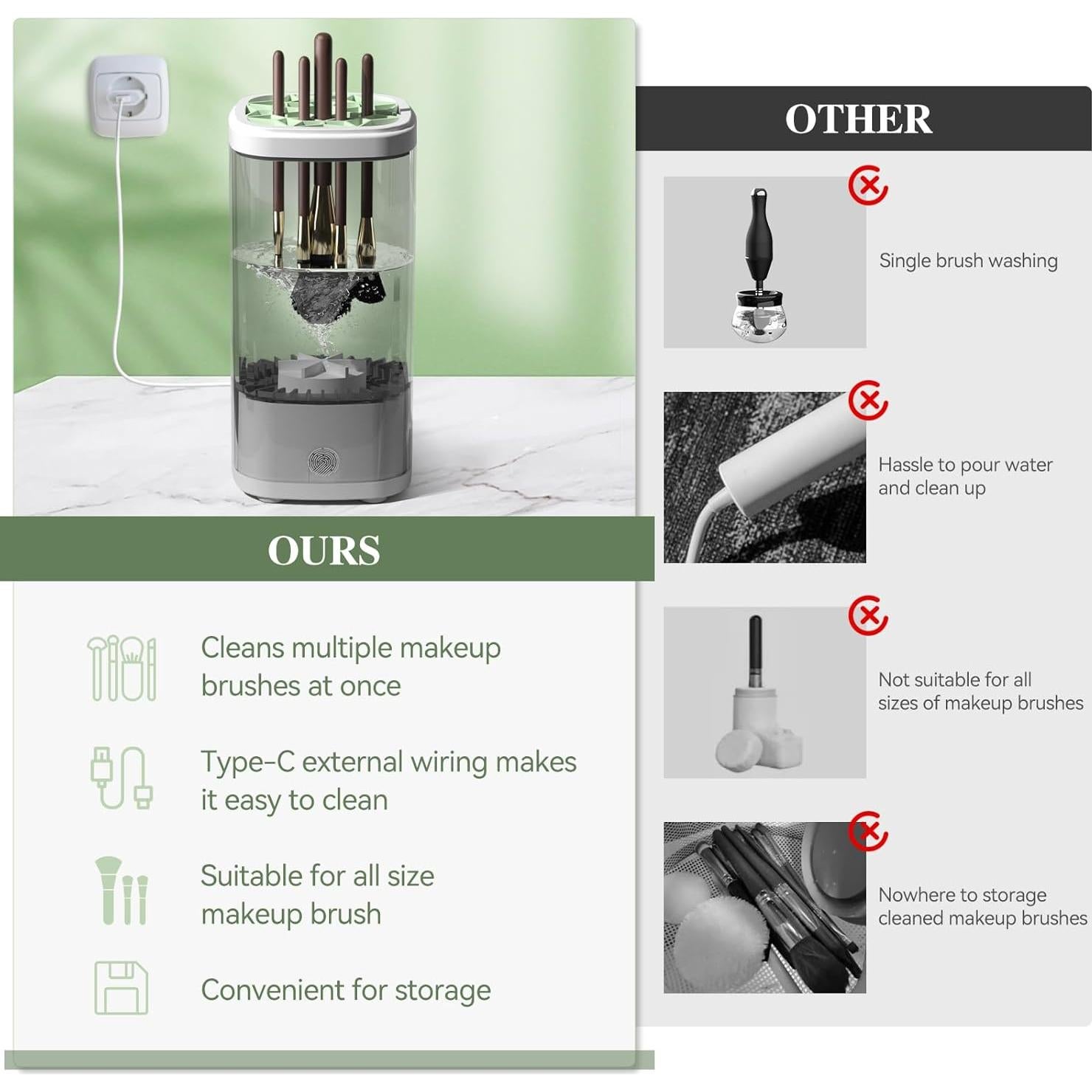 OURS

Cleans multiple makeup brushes at once

Type-C external wiring makes it easy to clean

Suitable for all size makeup brush

Convenient for storage

OTHER

Single brush washing

Hassle to pour water and clean up

Not suitable for all sizes of makeup brushes

Nowhere to storage cleaned makeup brushes