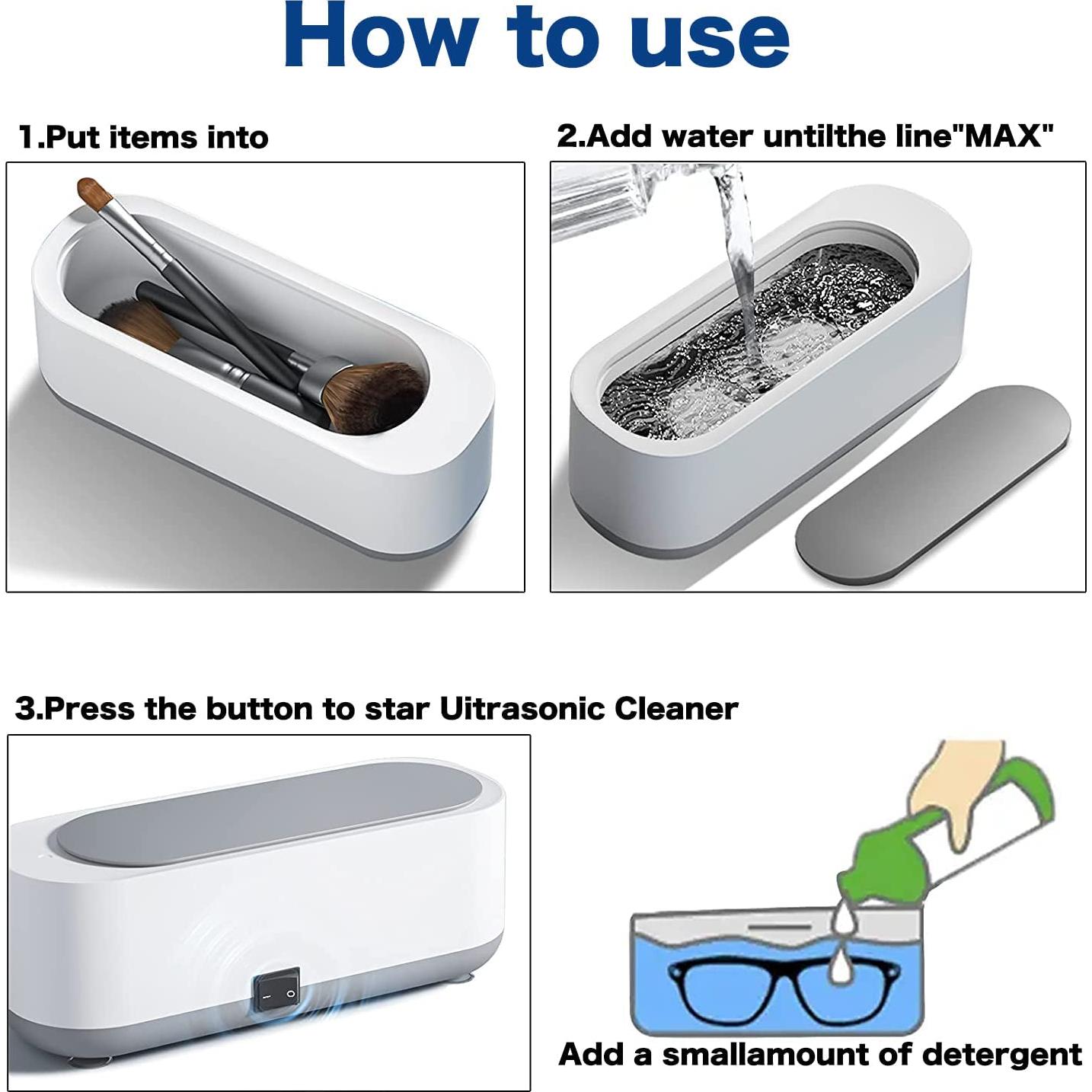 How to use

1.Put items into

2.Add water untilthe line"MAX"

3.Press the button to star Uitrasonic Cleaner

Add a smallamount of detergent