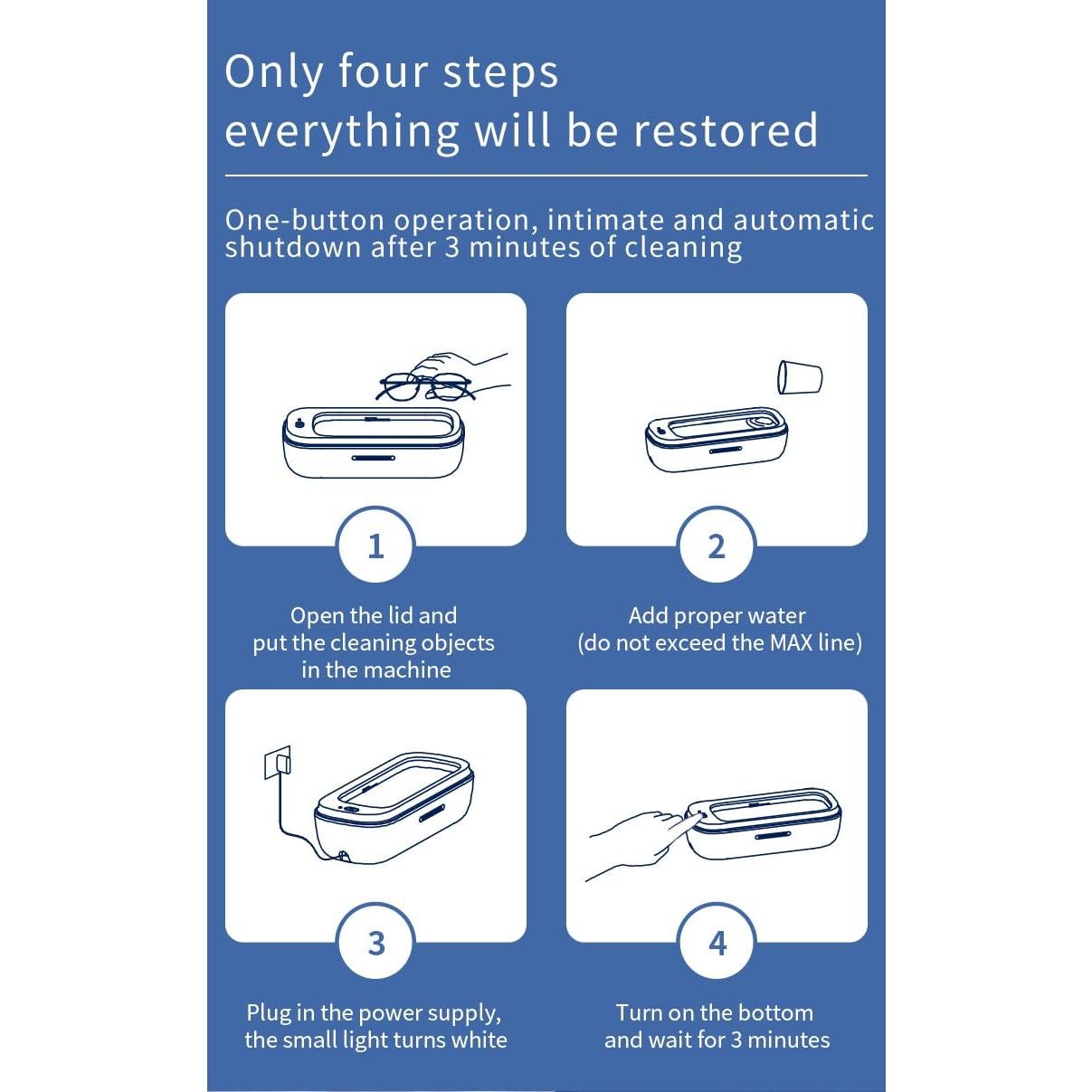 Only four steps
everything will be restored

One-button operation, intimate and automatic shutdown after 3 minutes of cleaning

1

Open the lid and put the cleaning objects in the machine

2

Add proper water (do not exceed the MAX line)

3

Plug in the power supply, the small light turns white

4

Turn on the bottom and wait for 3 minutes