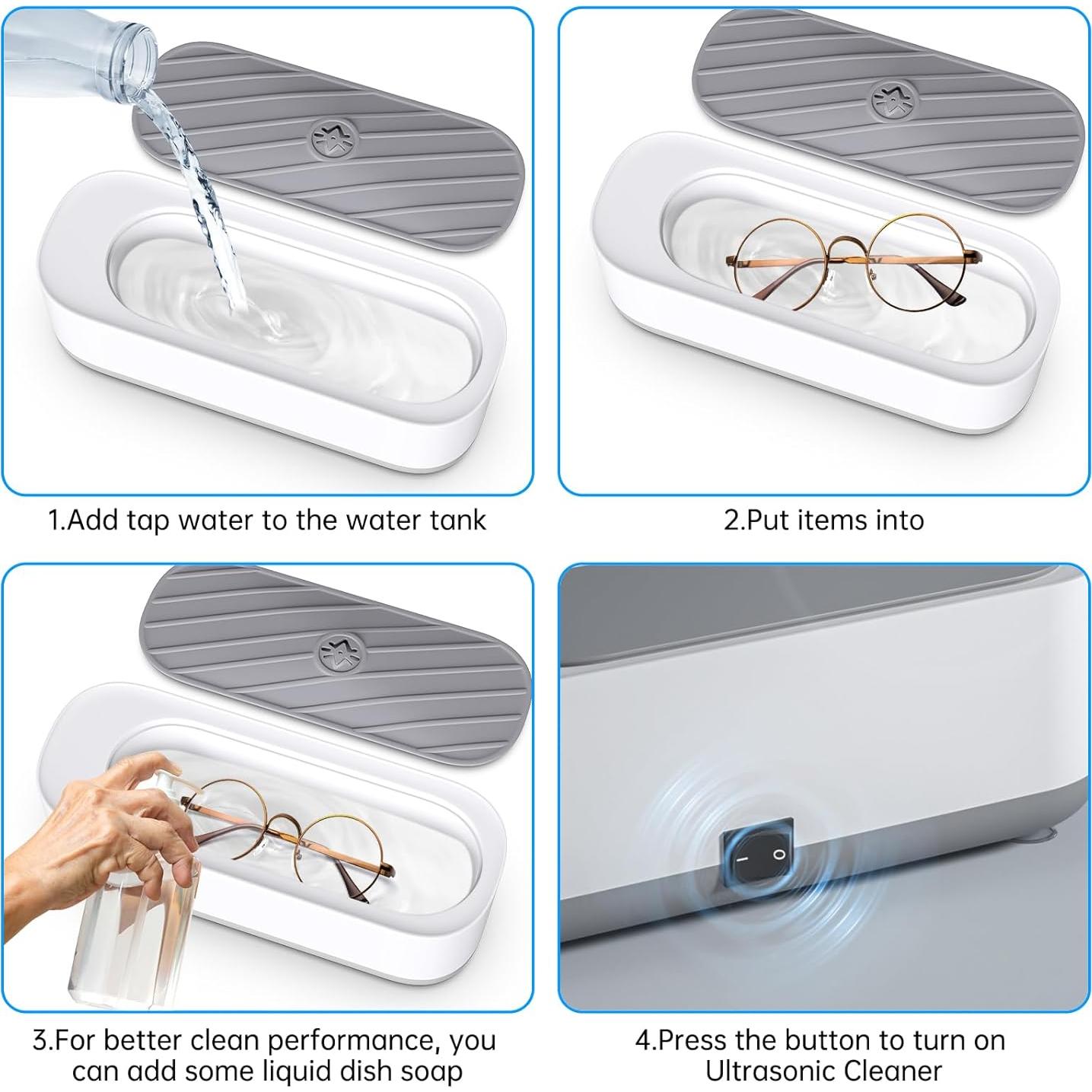 1.Add tap water to the water tank

2.Put items into

3.For better clean performance, you can add some liquid dish soap

4.Press the button to turn on Ultrasonic Cleaner