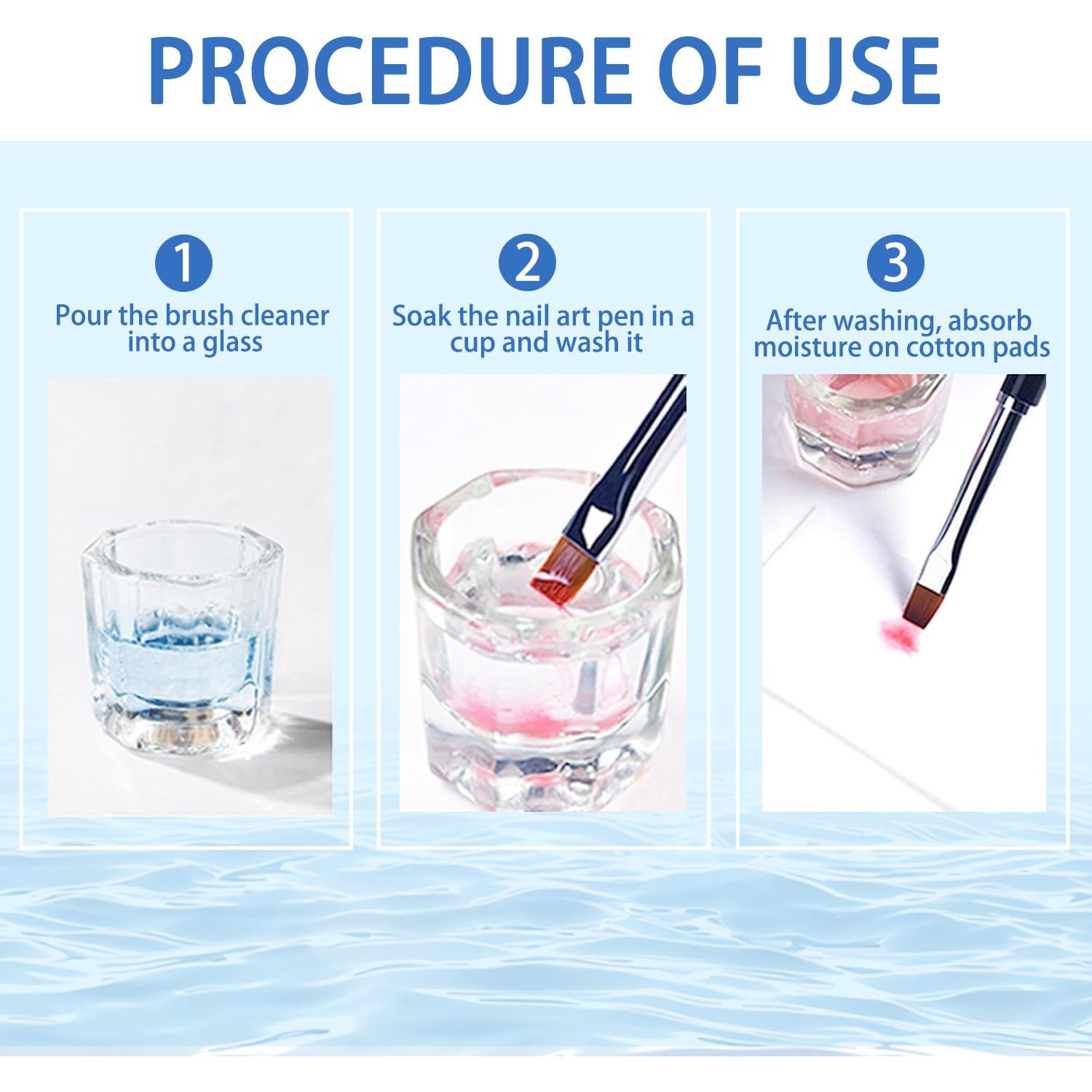 PROCEDURE OF USE

1
Pour the brush cleaner into a glass

2
Soak the nail art pen in a cup and wash it

3
After washing, absorb moisture on cotton pads