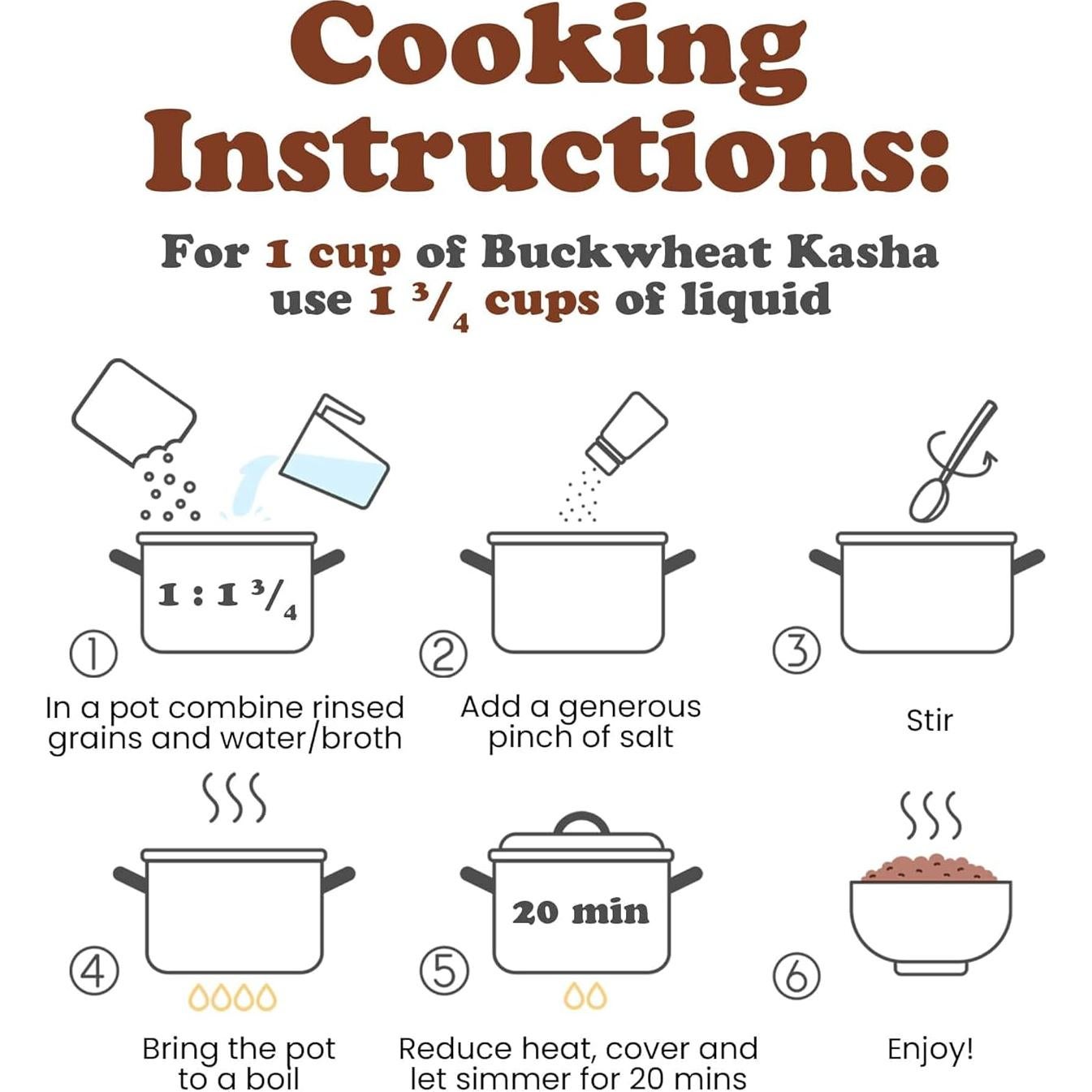 Cooking Instructions:

For 1 cup of Buckwheat Kasha use 1 $^3/_4$ cups of liquid

1 : 1 $^3/_4$

① In a pot combine rinsed grains and water/broth

② Add a generous pinch of salt

③ Stir

④ Bring the pot to a boil

20 min

⑤ Reduce heat, cover and let simmer for 20 mins

⑥ Enjoy!