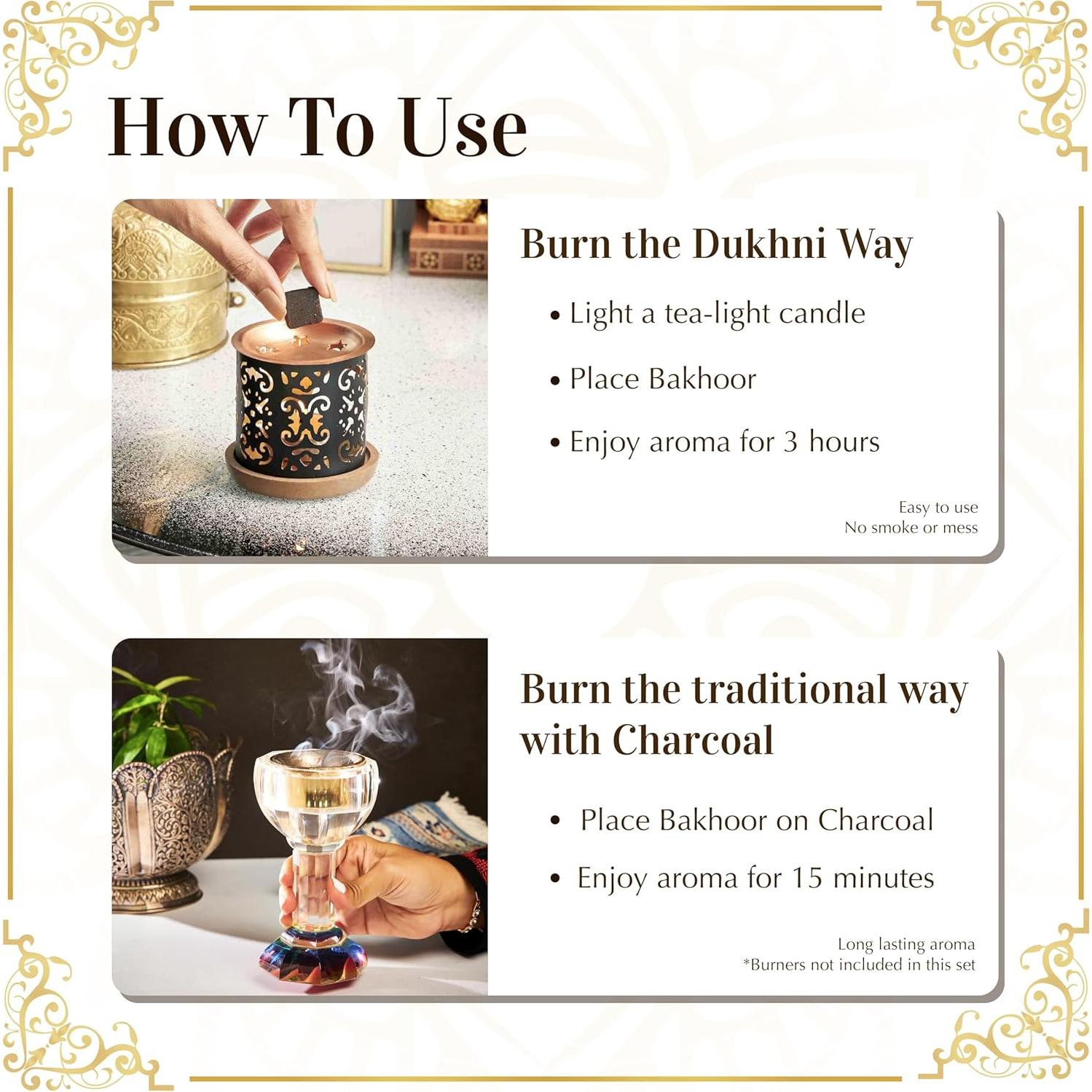 How To Use

Burn the Dukhni Way

• Light a tea-light candle

• Place Bakhoor

• Enjoy aroma for 3 hours

Easy to use
No smoke or mess

Burn the traditional way with Charcoal

• Place Bakhoor on Charcoal

• Enjoy aroma for 15 minutes

Long lasting aroma
*Burners not included in this set