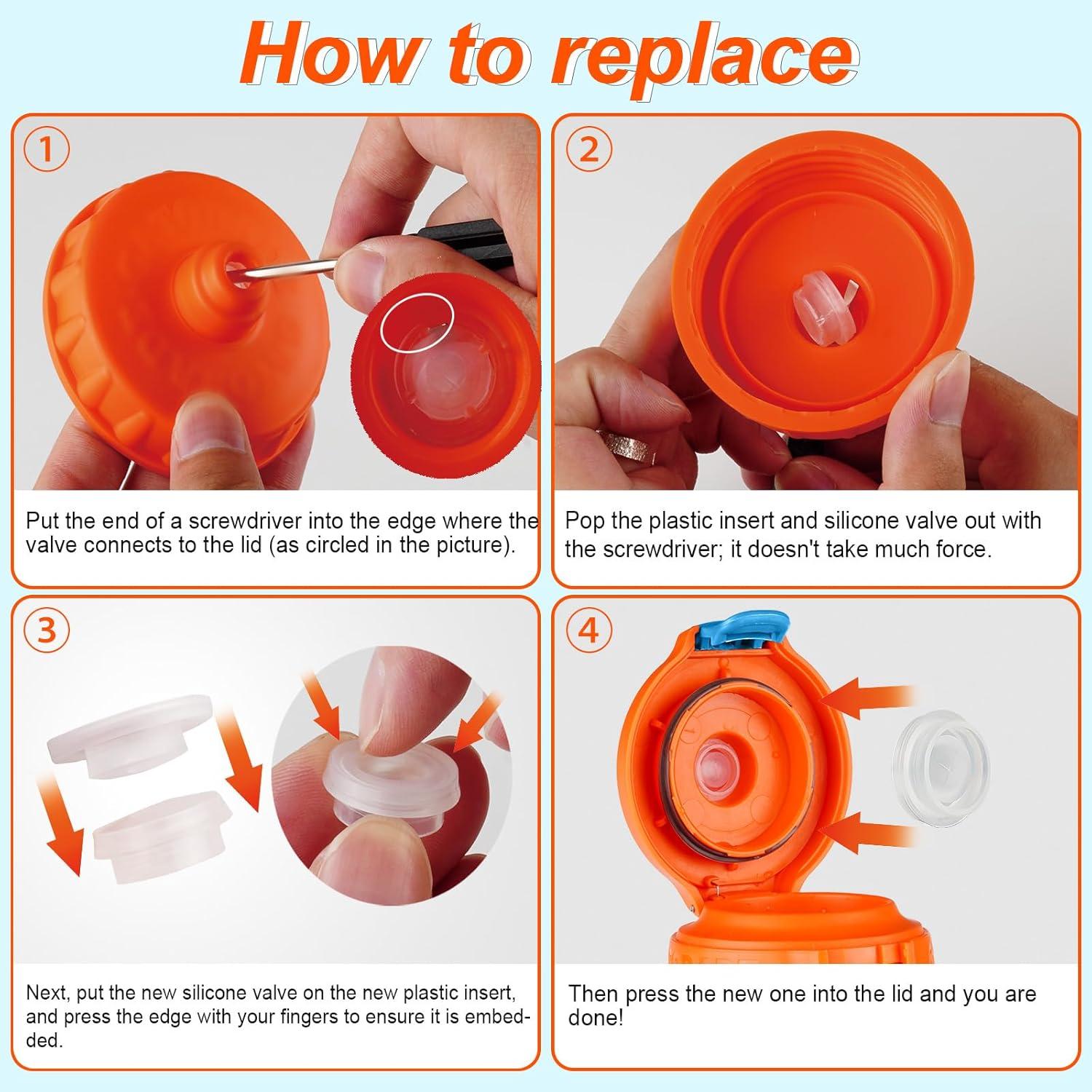 How to replace

1

Put the end of a screwdriver into the edge where the valve connects to the lid (as circled in the picture).

2

Pop the plastic insert and silicone valve out with the screwdriver; it doesn't take much force.

3

Next, put the new silicone valve on the new plastic insert, and press the edge with your fingers to ensure it is embedded.

4

Then press the new one into the lid and you are done!