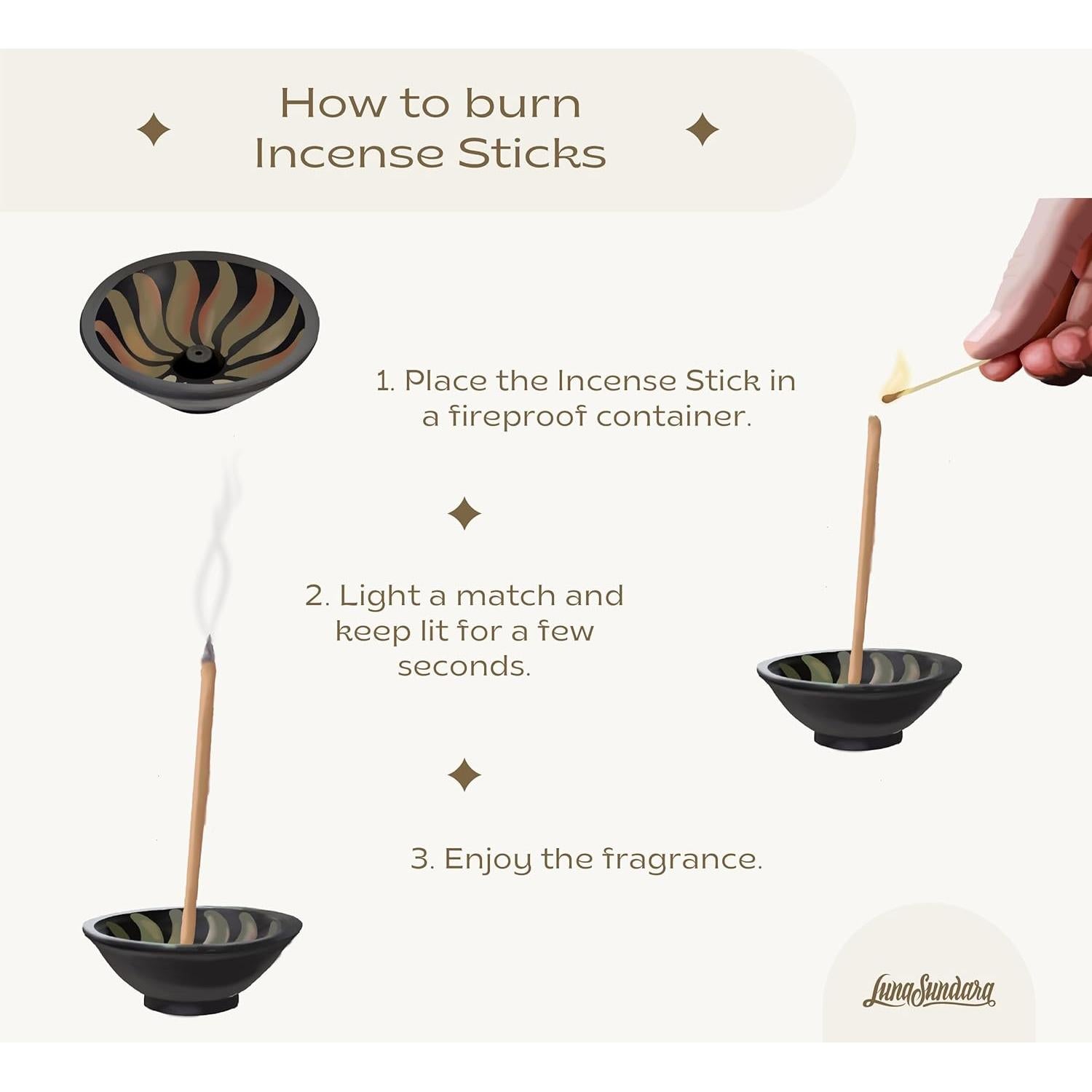 How to burn Incense Sticks

1. Place the Incense Stick in a fireproof container.

2. Light a match and keep lit for a few seconds.

3. Enjoy the fragrance.

LunaSundara