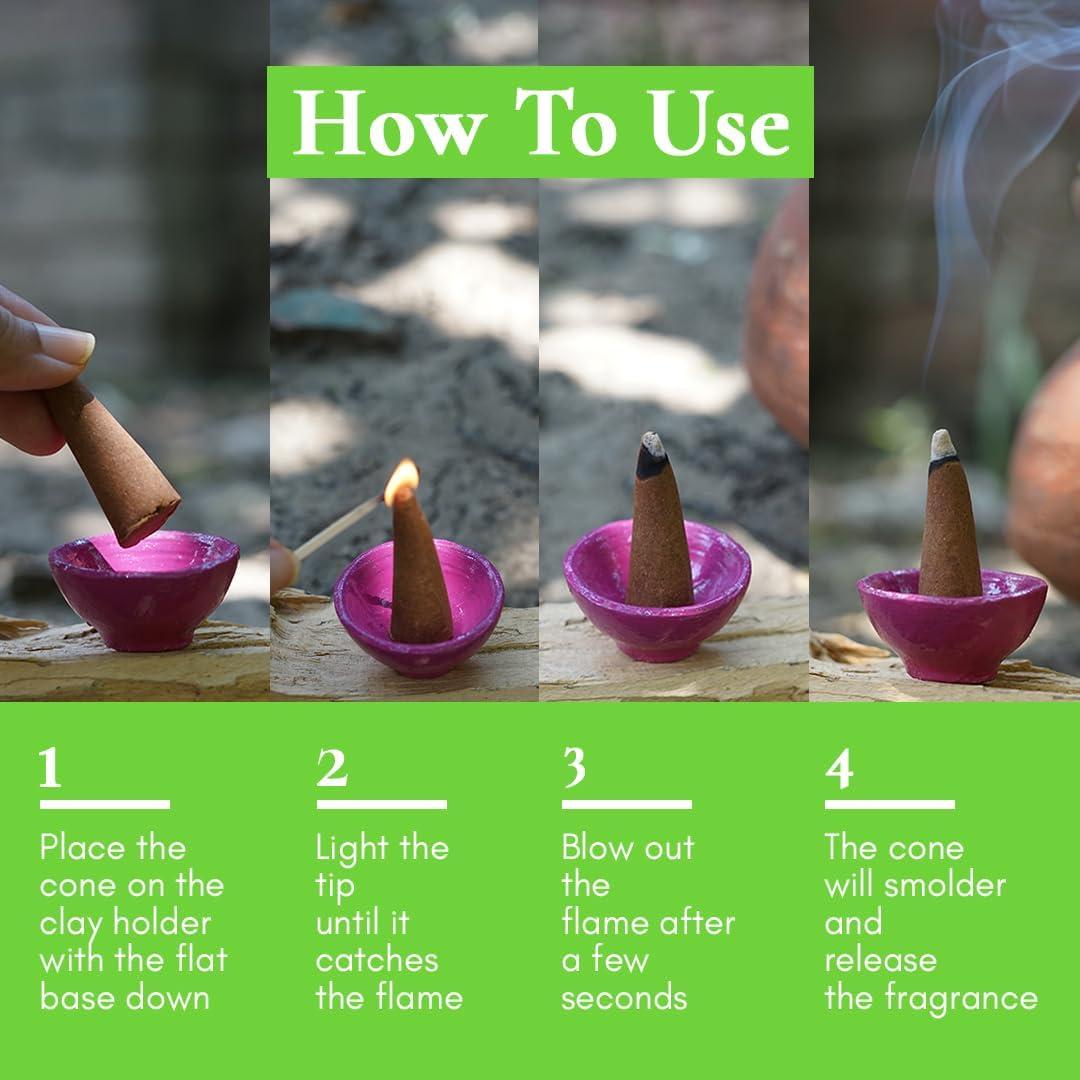 How To Use

1

Place the cone on the clay holder with the flat base down

2

Light the tip until it catches the flame

3

Blow out the flame after a few seconds

4

The cone will smolder and release the fragrance