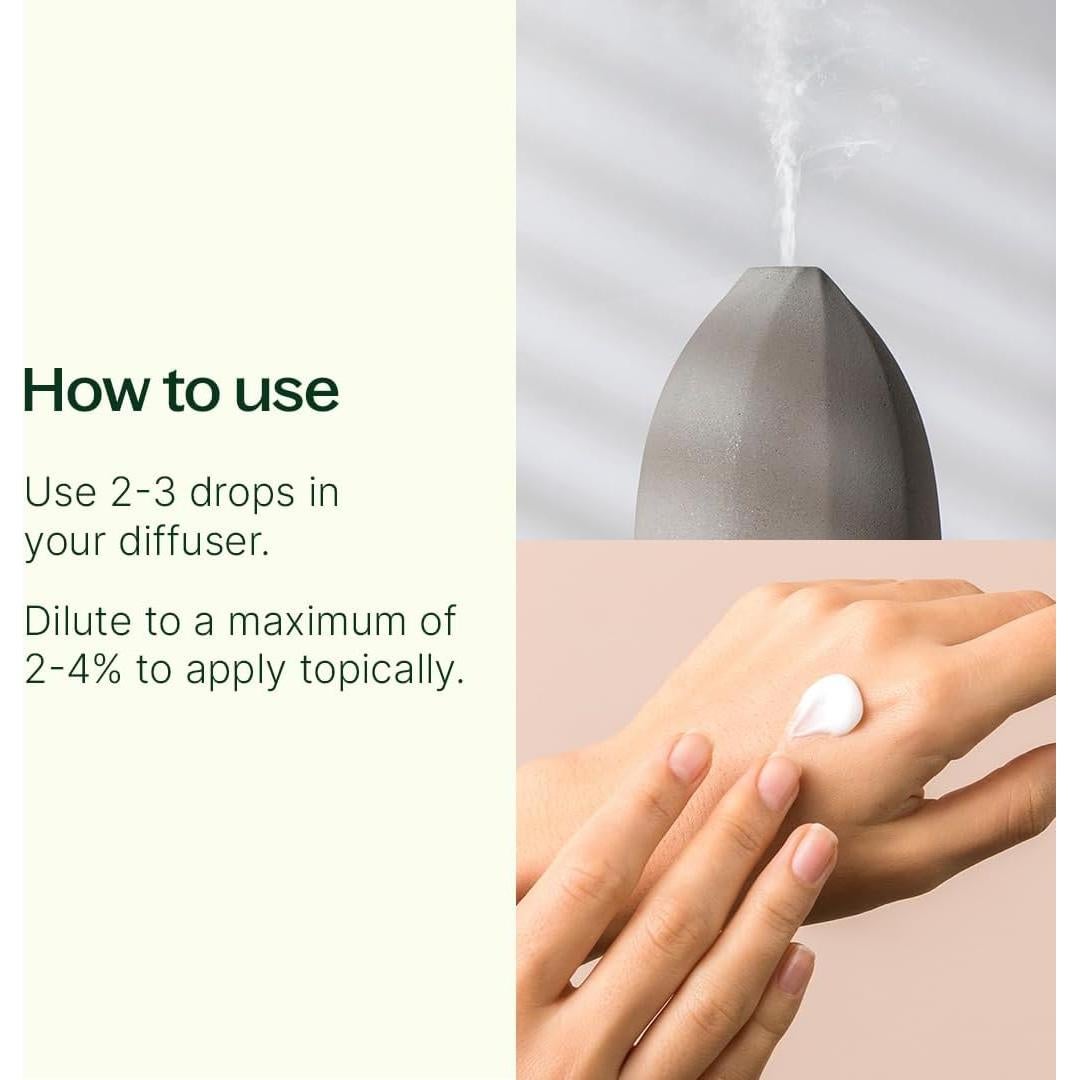 How to use

Use 2-3 drops in your diffuser.

Dilute to a maximum of 2-4% to apply topically.