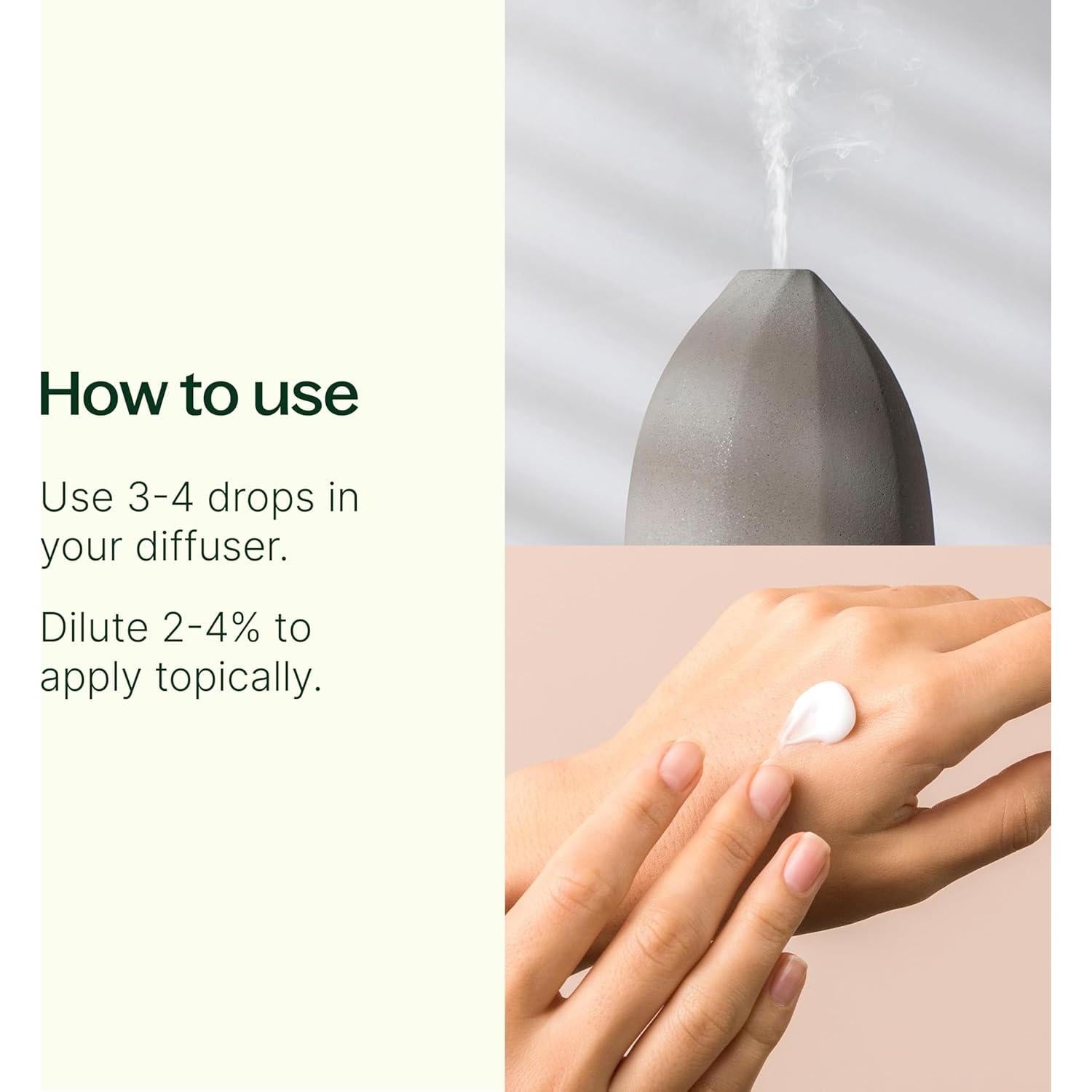 How to use

Use 3-4 drops in your diffuser.

Dilute 2-4% to apply topically.