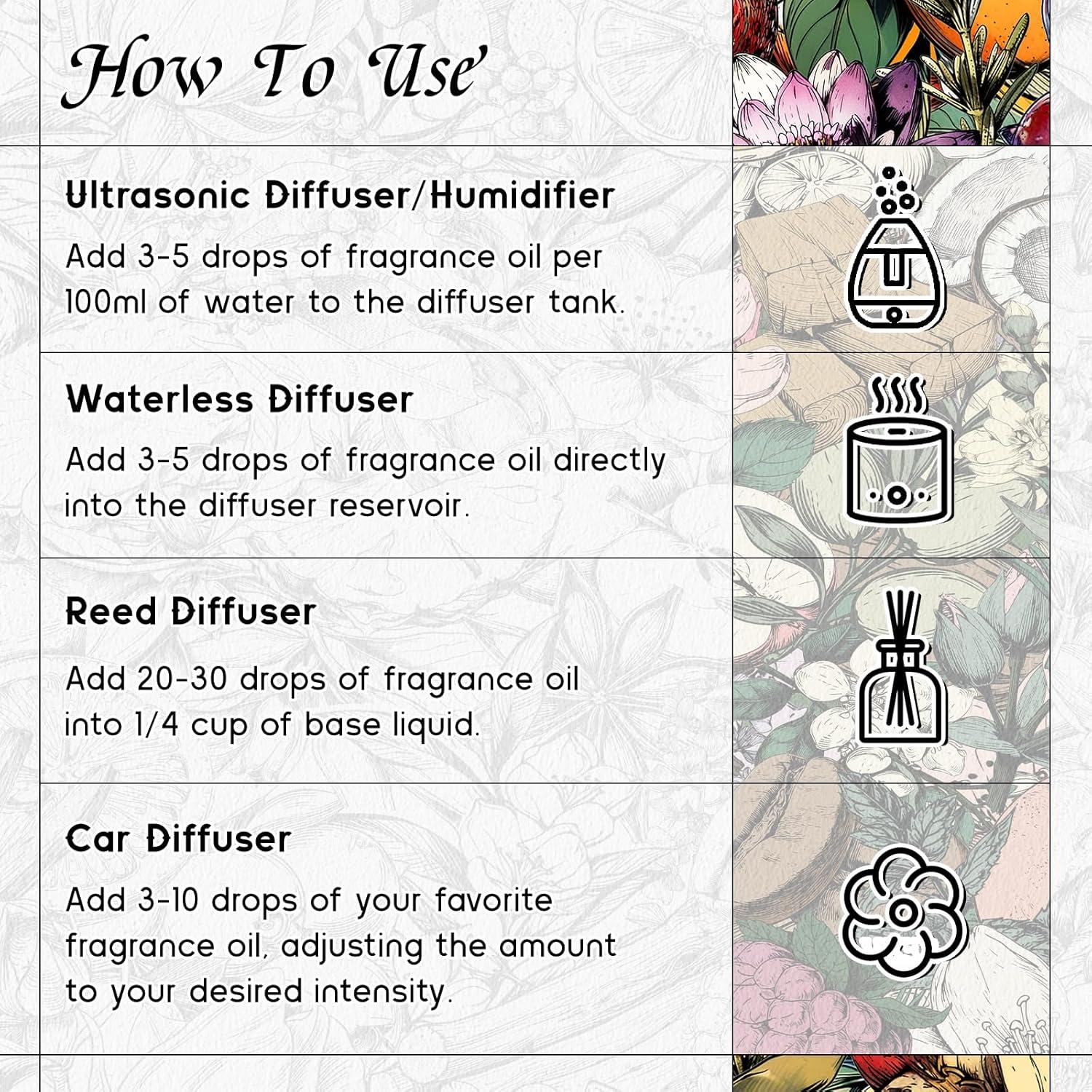 How To Use

Ultrasonic Diffuser/Humidifier

Add 3-5 drops of fragrance oil per 100ml of water to the diffuser tank.

Waterless Diffuser

Add 3-5 drops of fragrance oil directly into the diffuser reservoir.

Reed Diffuser

Add 20-30 drops of fragrance oil into 1/4 cup of base liquid.

Car Diffuser

Add 3-10 drops of your favorite fragrance oil, adjusting the amount to your desired intensity.