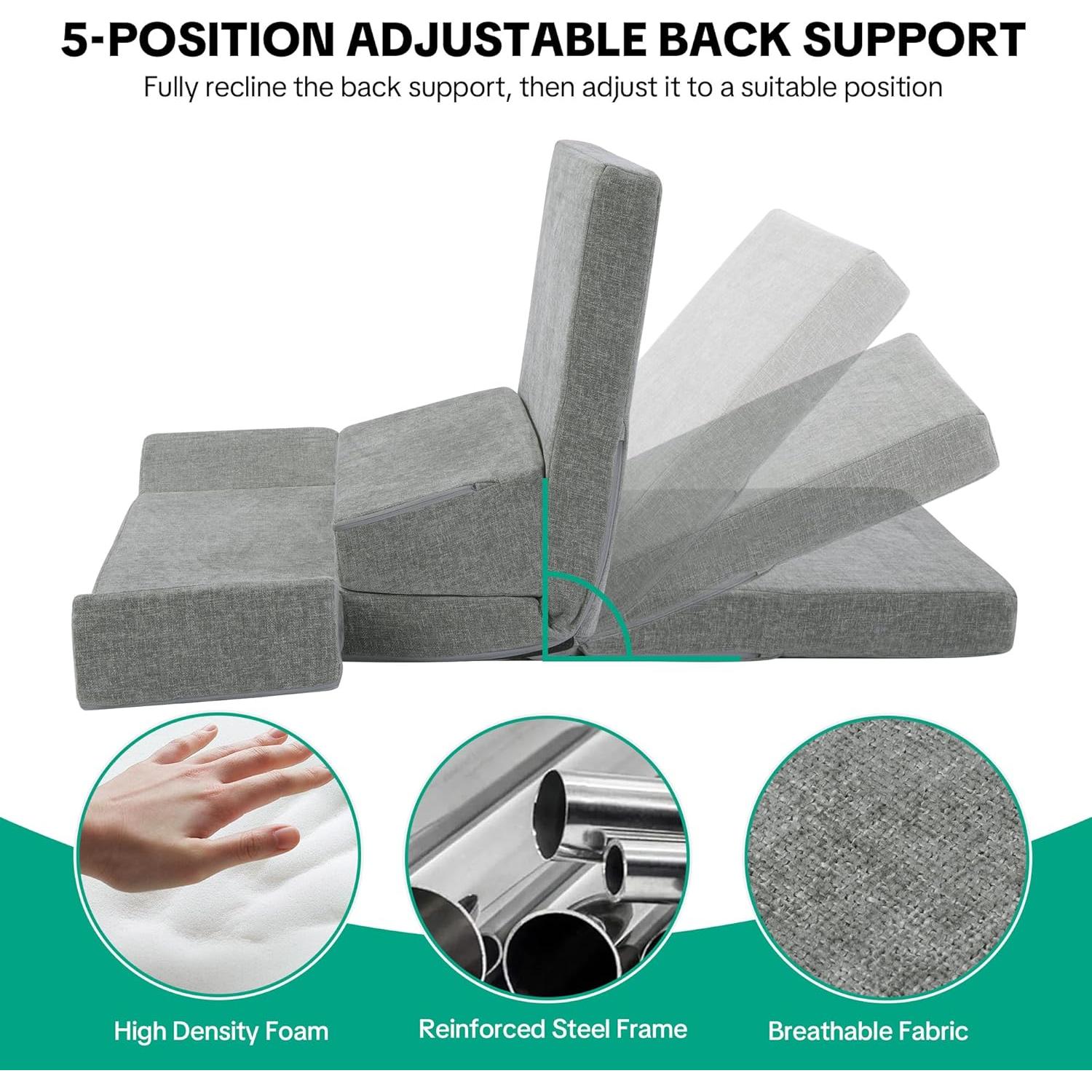 5-POSITION ADJUSTABLE BACK SUPPORT

Fully recline the back support, then adjust it to a suitable position

High Density Foam

Reinforced Steel Frame

Breathable Fabric