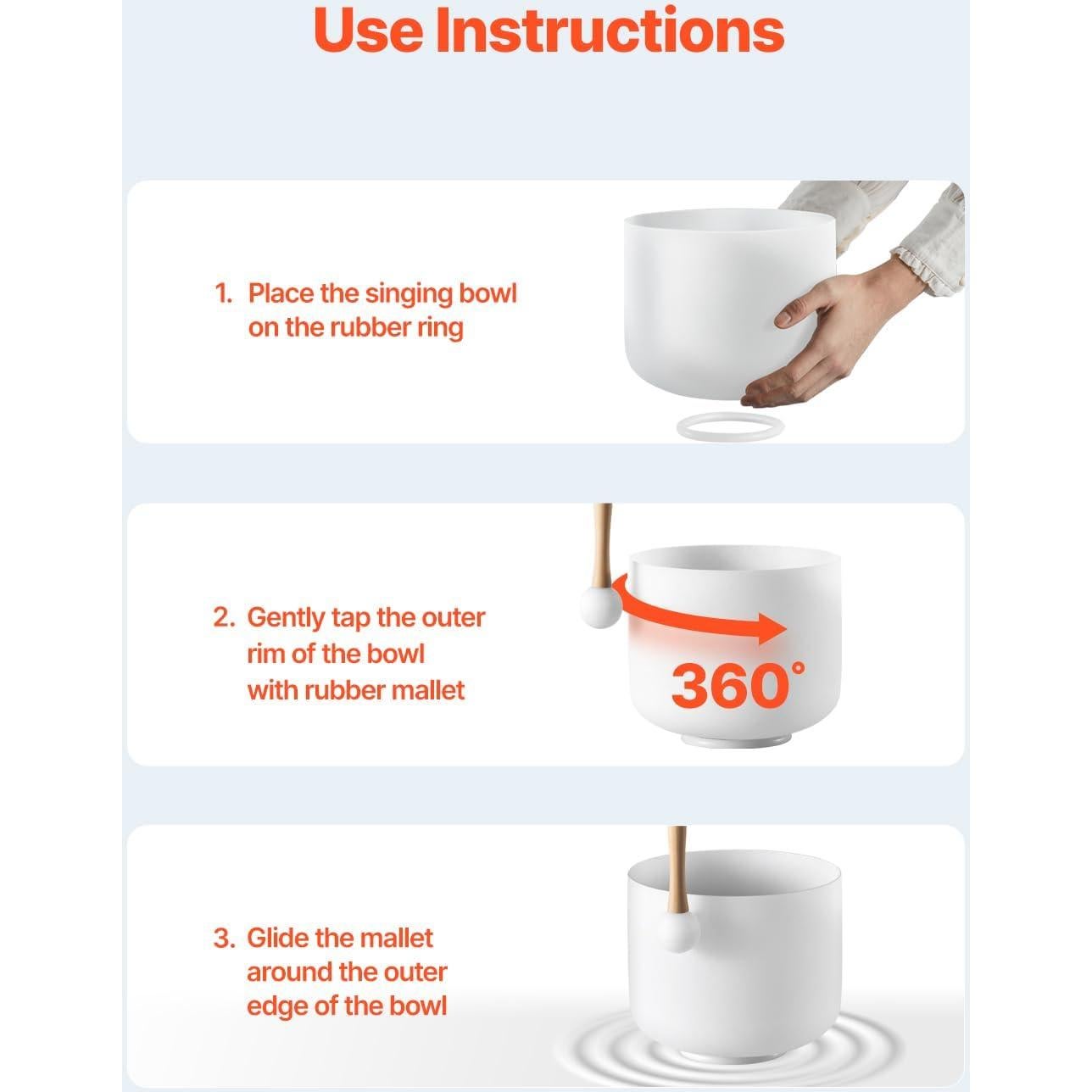 Use Instructions

1. Place the singing bowl on the rubber ring

2. Gently tap the outer rim of the bowl with rubber mallet

360°

3. Glide the mallet around the outer edge of the bowl